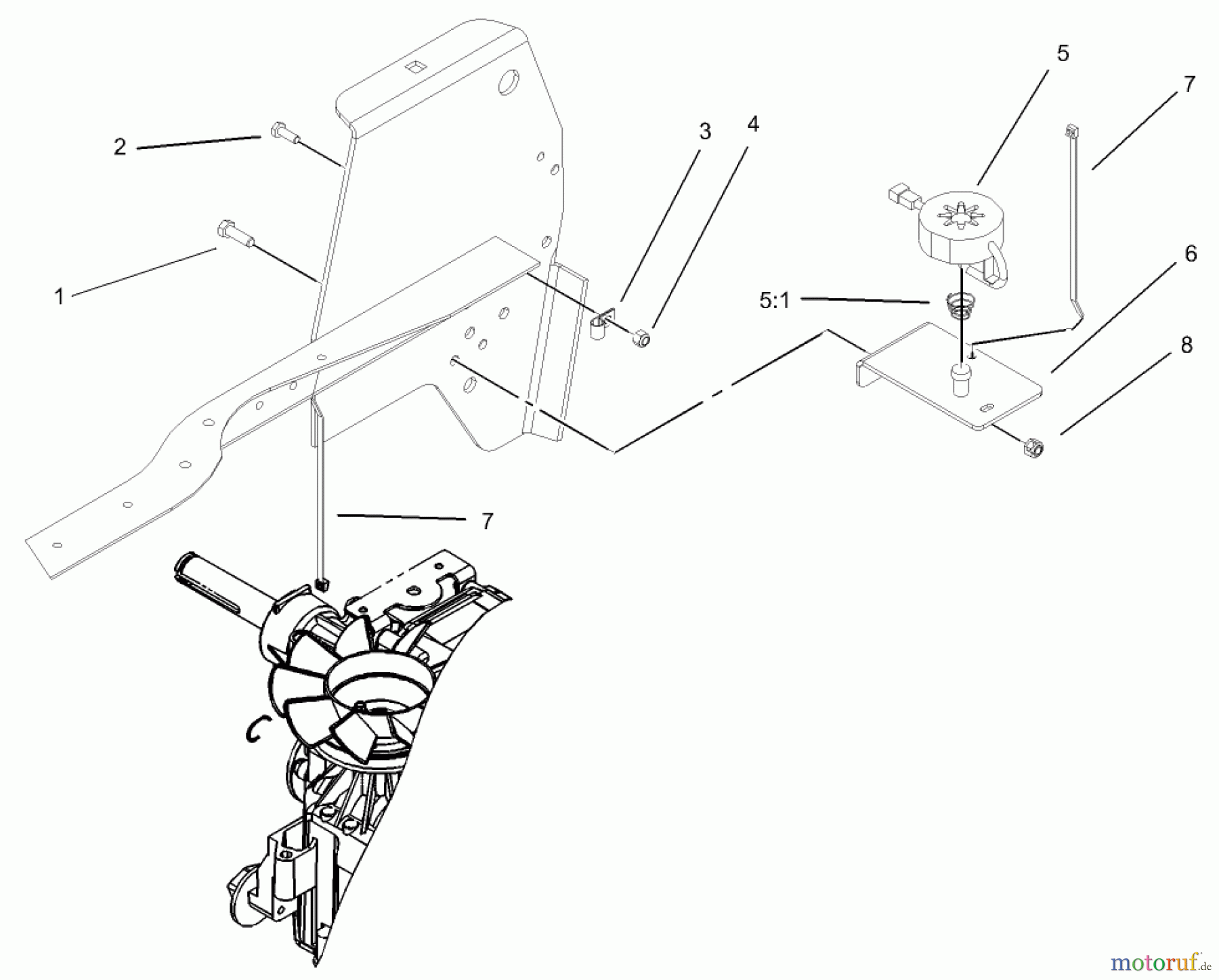 5
7
2
3
4
1
6
5:1
8
7
motoruf.de