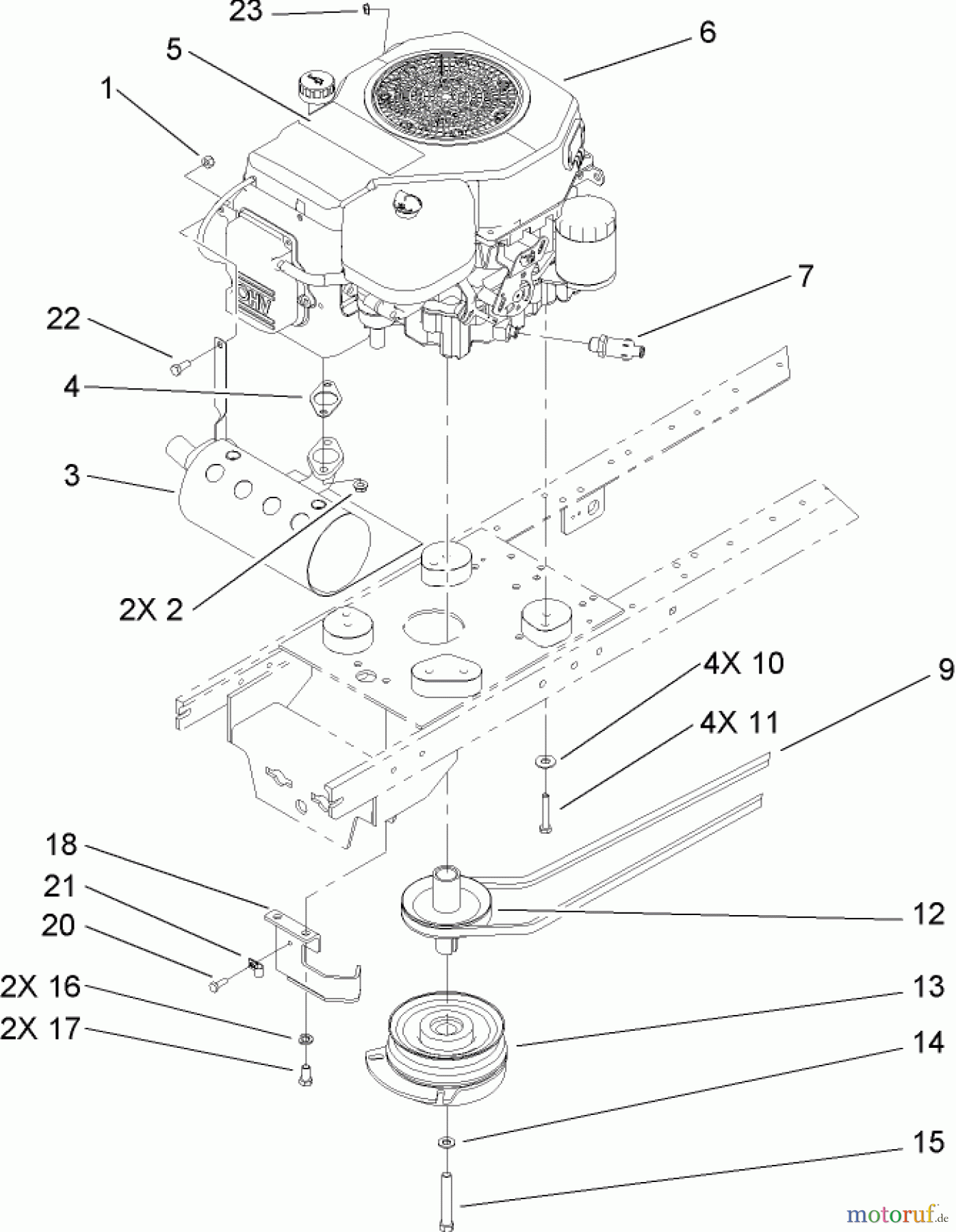 23
5
6
1
OHV
7
22
4
3
2X 2
4X 10
9
4X 11
18
21
20
12
2X 16
13
2X 17
14
15
motoruf.de