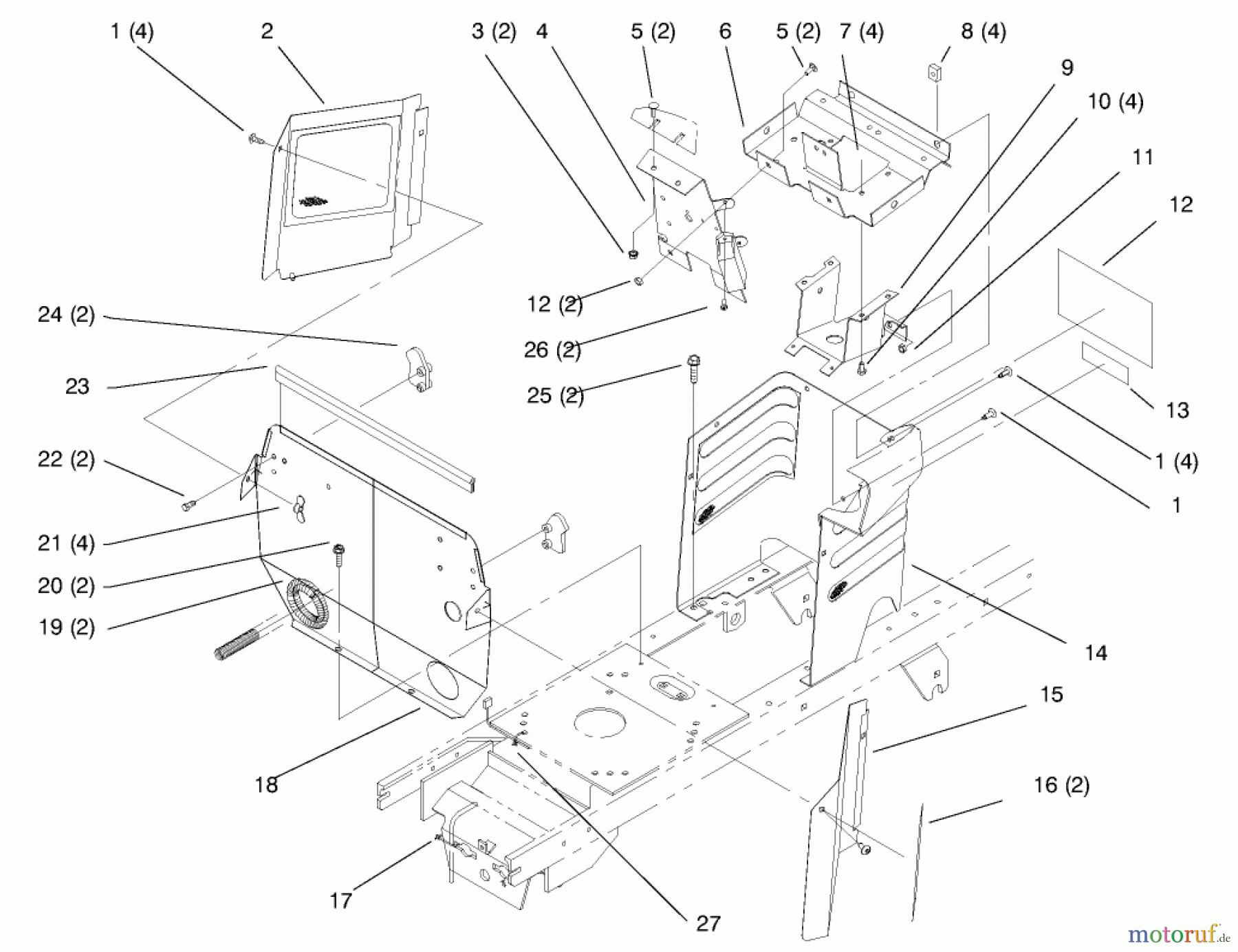 1 (4)
2
3 (2)
4
5 (2)
6
5 (2)
7 (4)
8 (4)
9
10 (4)
11
12
12 (2)
26 (2)
25 (2)
24 (2)
23
22 (2)
21 (4)
20 (2)
19 (2)
13
1 (4)
1
14
15
16 (2)
18
17
27
motoruf.de