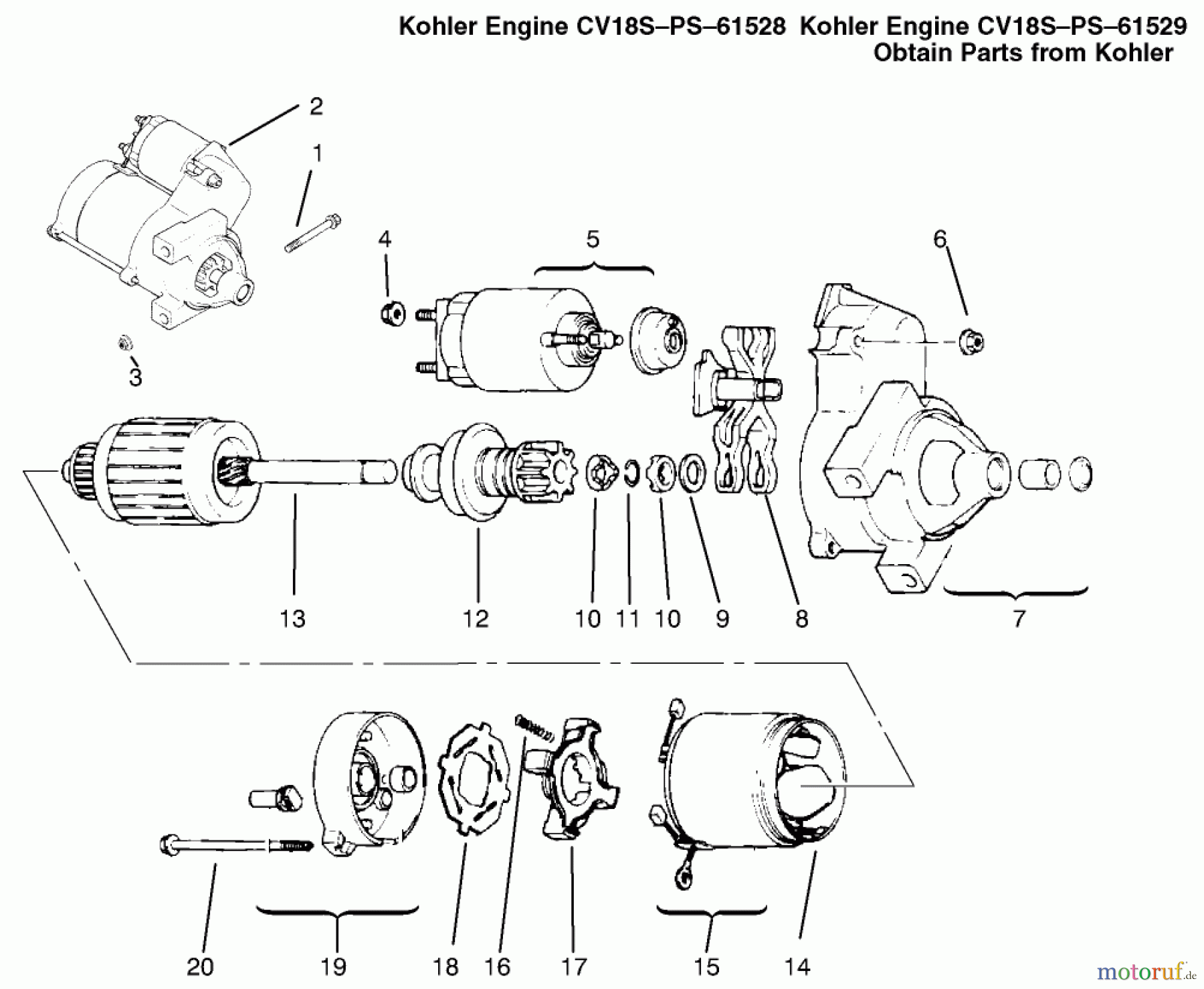 Kohler Engine CV18S–PS–61528 Kohler Engine CV18S–PS–61529
Obtain Parts from Kohler

2
1
4
5
6
3
13
12
10
11
10
9
8
7
20
19
18
16
17
15
14

motoruf.de