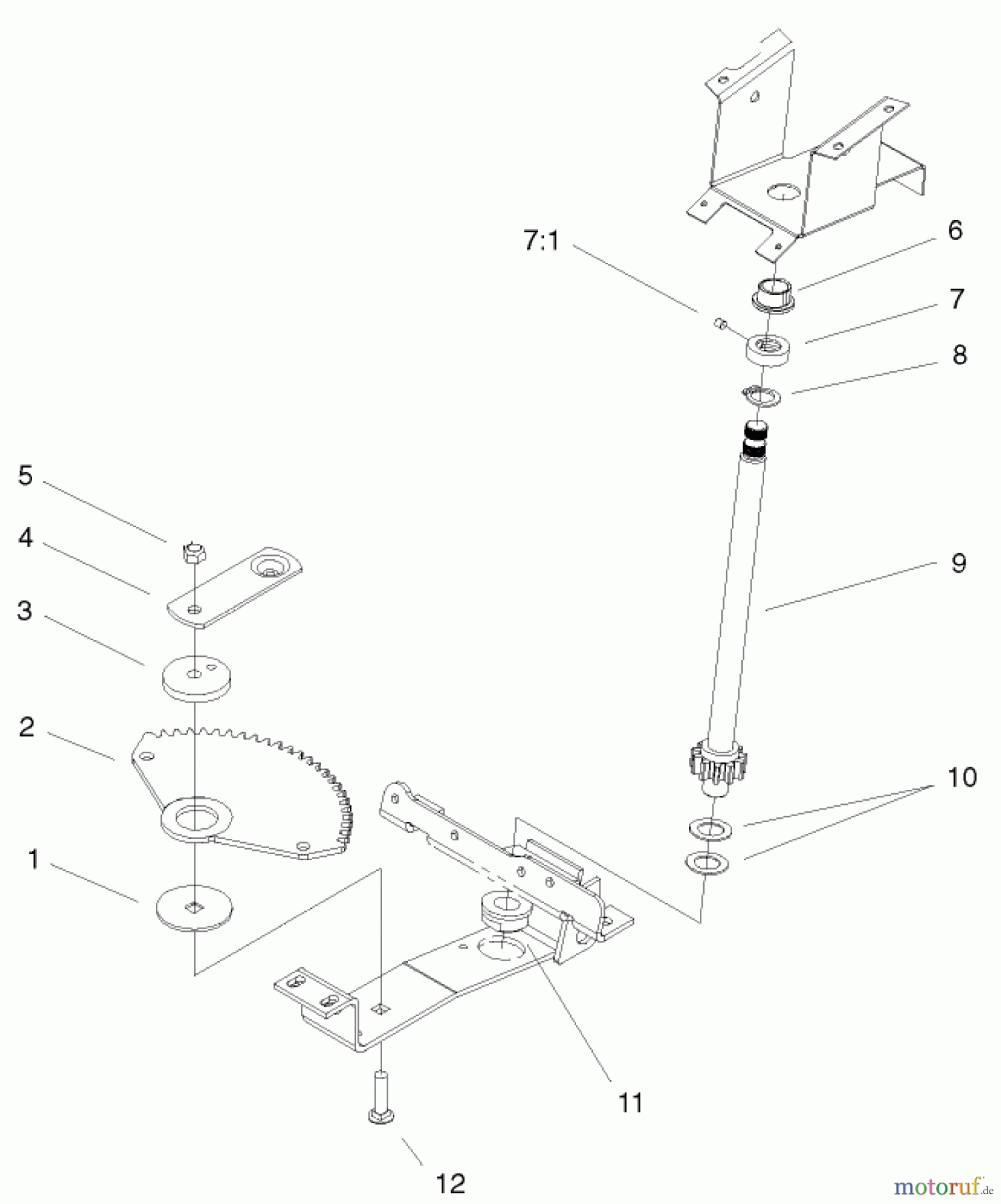 7:1
6
7
8
5
4
3
9
2
10
1
11
12
motoruf.de