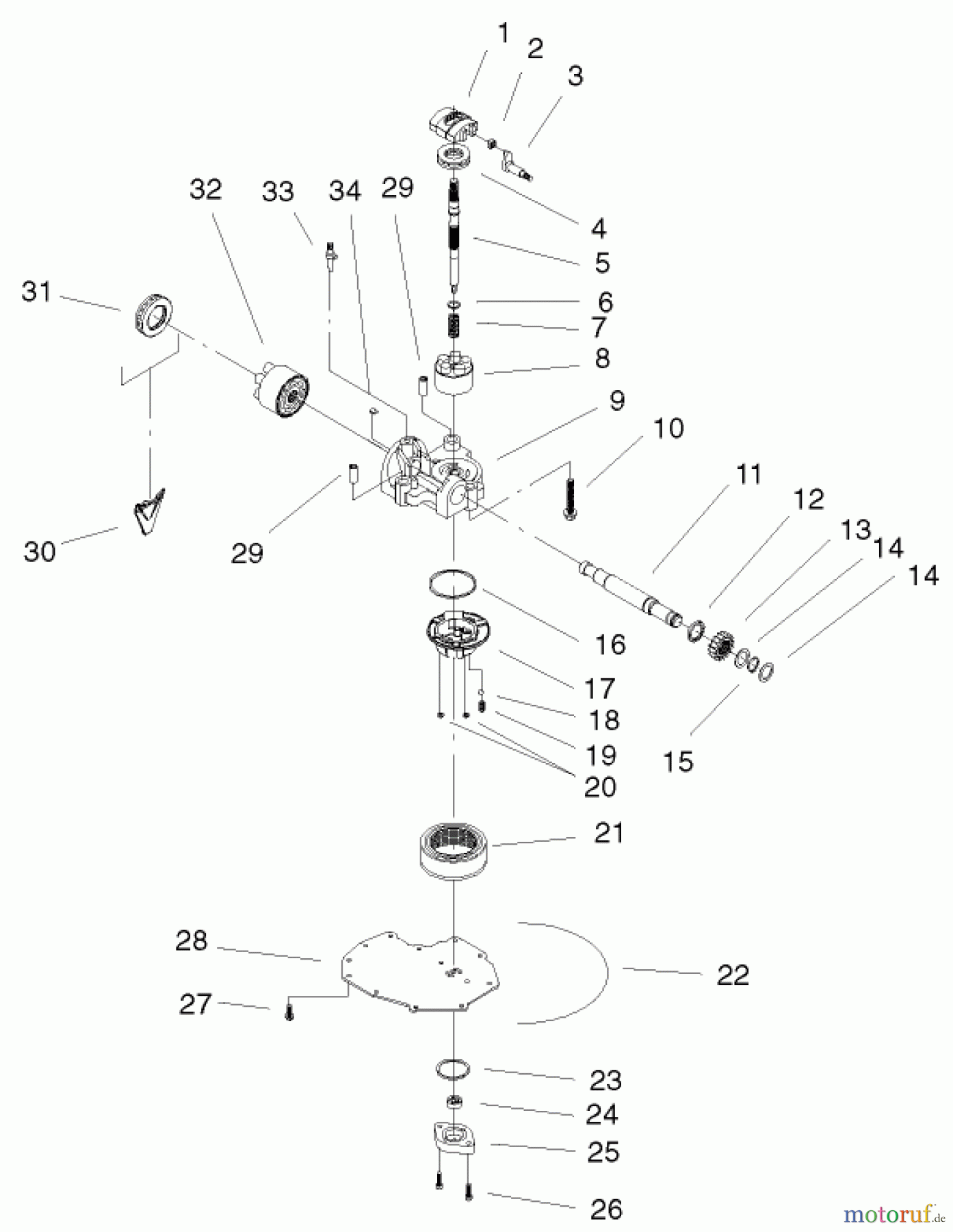 1
2
3
32
33
34
29
4
5
31
6
7
8
9
10
11
12
13
14
14
30
29
16
17
18
19
20
15
21
28
22
27
23
24
25
26
motoruf.de