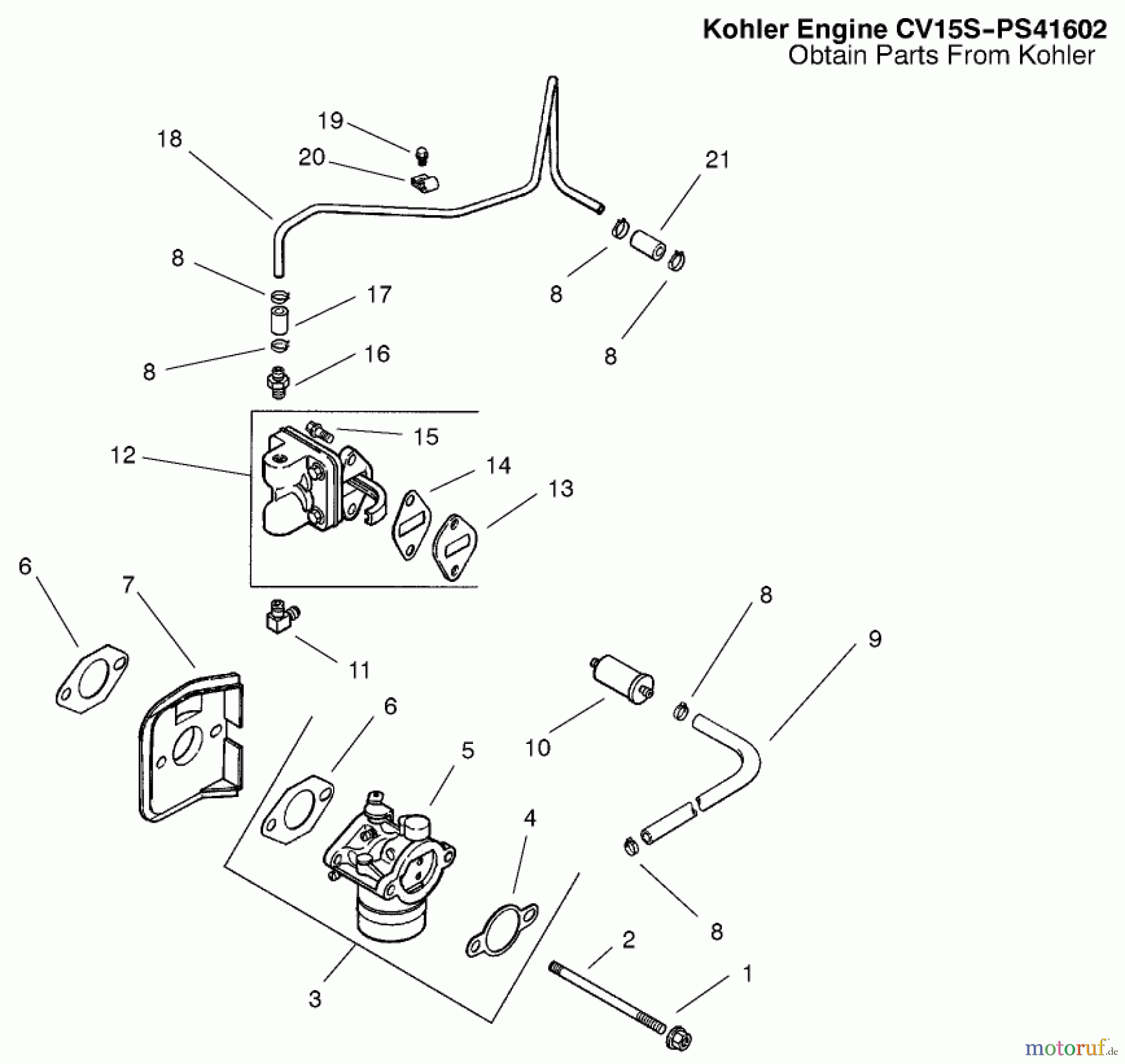 Kohler Engine CV15S-PS41602
Obtain Parts From Kohler

19
18
20
21
8
17
8
8
8
16
15
12
14
13
6
7
8
9
11
6
10
5
4
8
2
1
3

motoruf.de