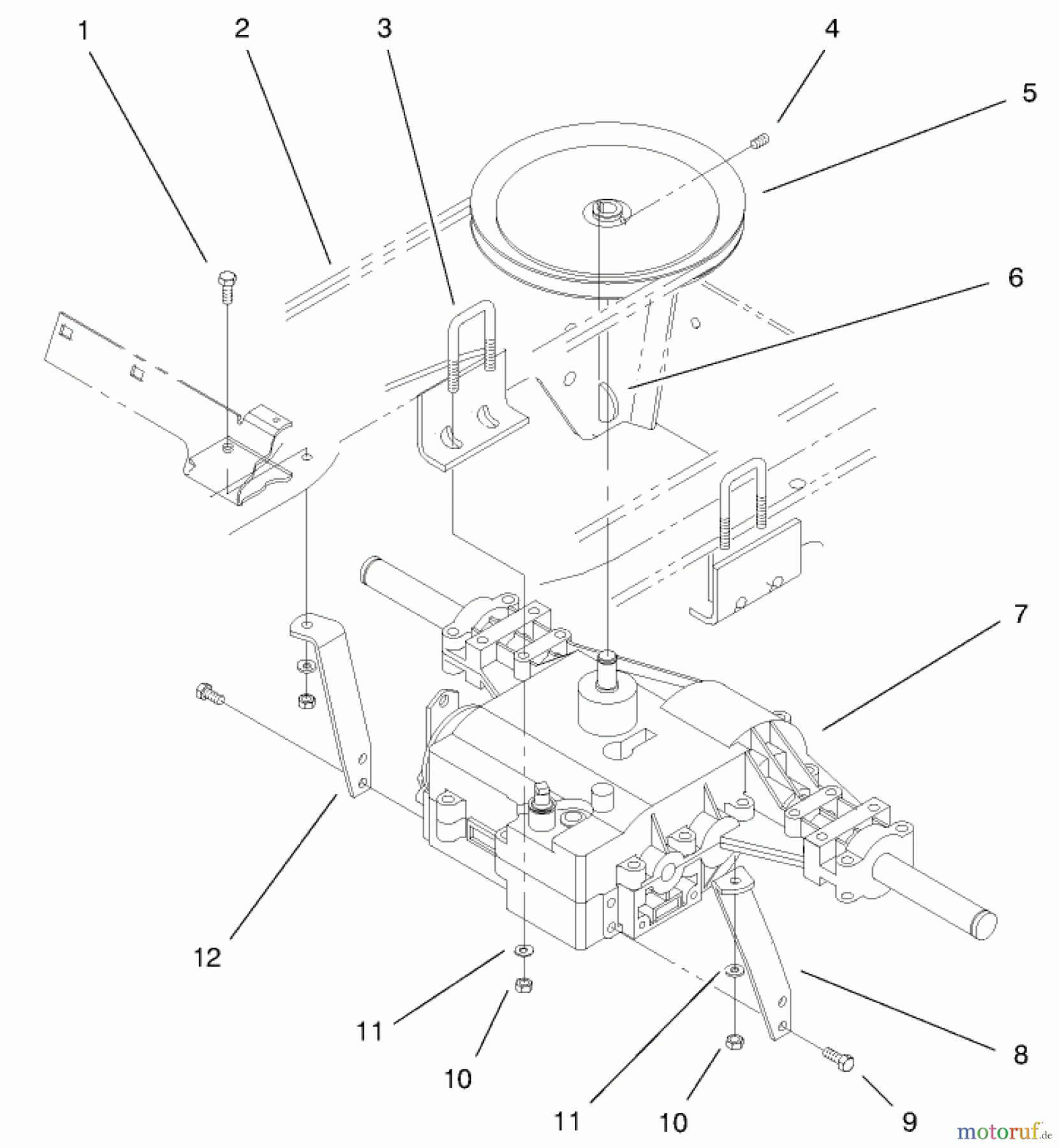 1
2
3
4
5
6
7
12
11
10
11
10
9
8
motoruf.de