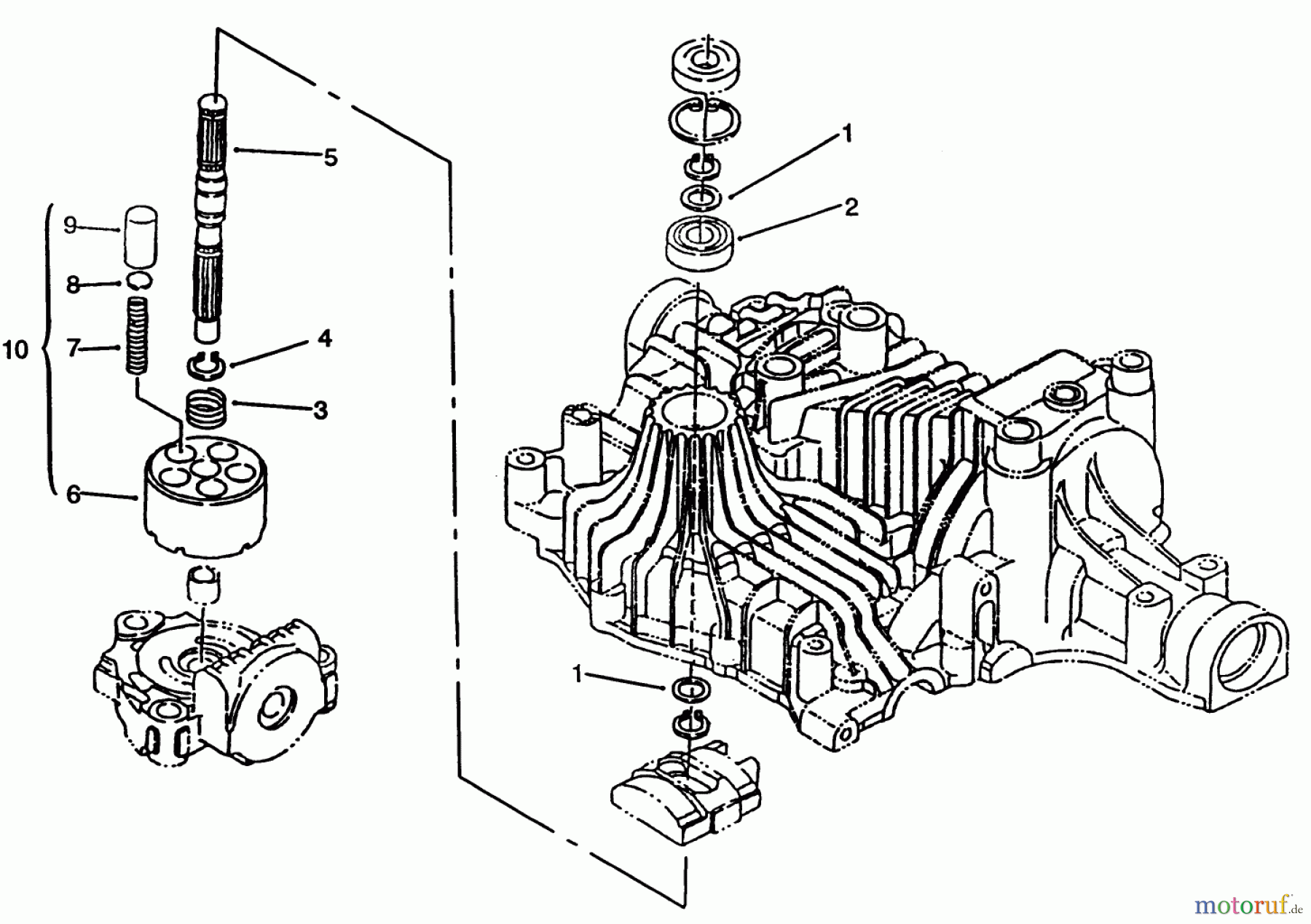 5
9
8
10
7
4
3
6
1
2
1
motoruf.de