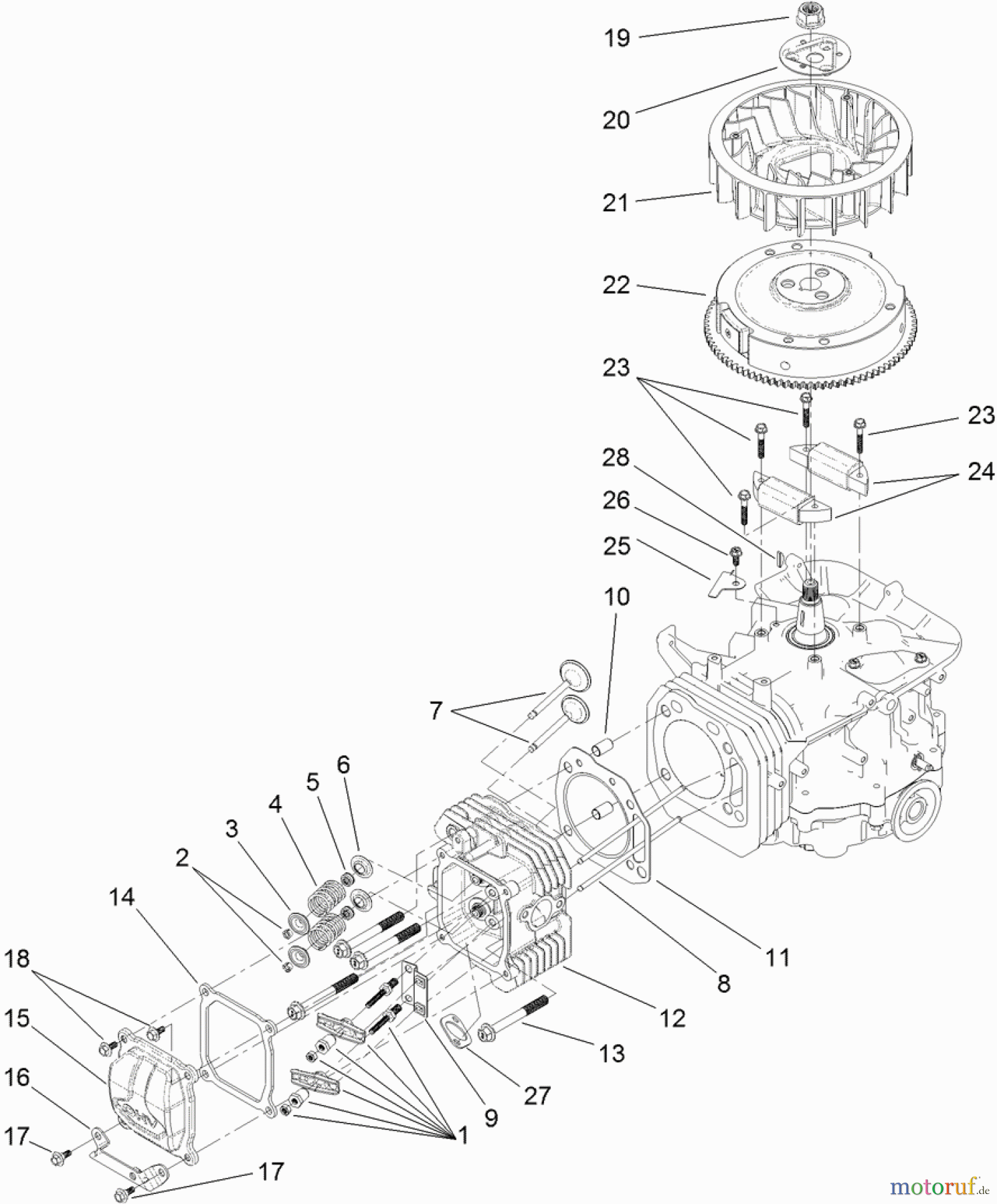 19
20
21
22
23
23
28
24
26
25
10
7
6
5
4
3
2
14
18
15
16
17
17
1
9
27
13
12
8
11
motoruf.de