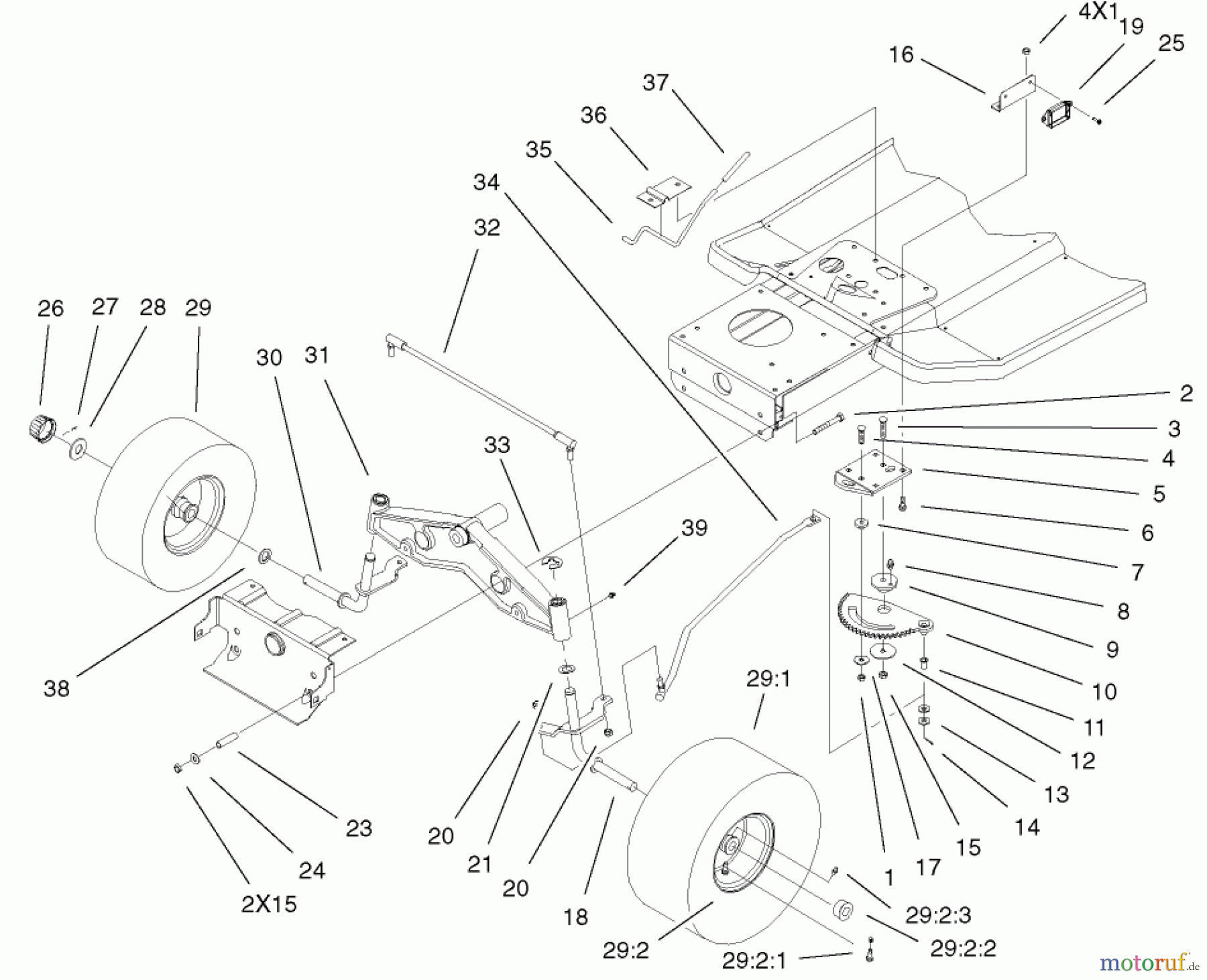 4X1
19
25
16
37
36
35
34
32
26
27
28
29
30
31
33
39
2
3
4
5
6
7
8
9
10
11
12
13
14
15
17
1
38
29:1
23
24
2X15
20
21
20
18
29:2
29:2:1
29:2:2
29:2:3
motoruf.de