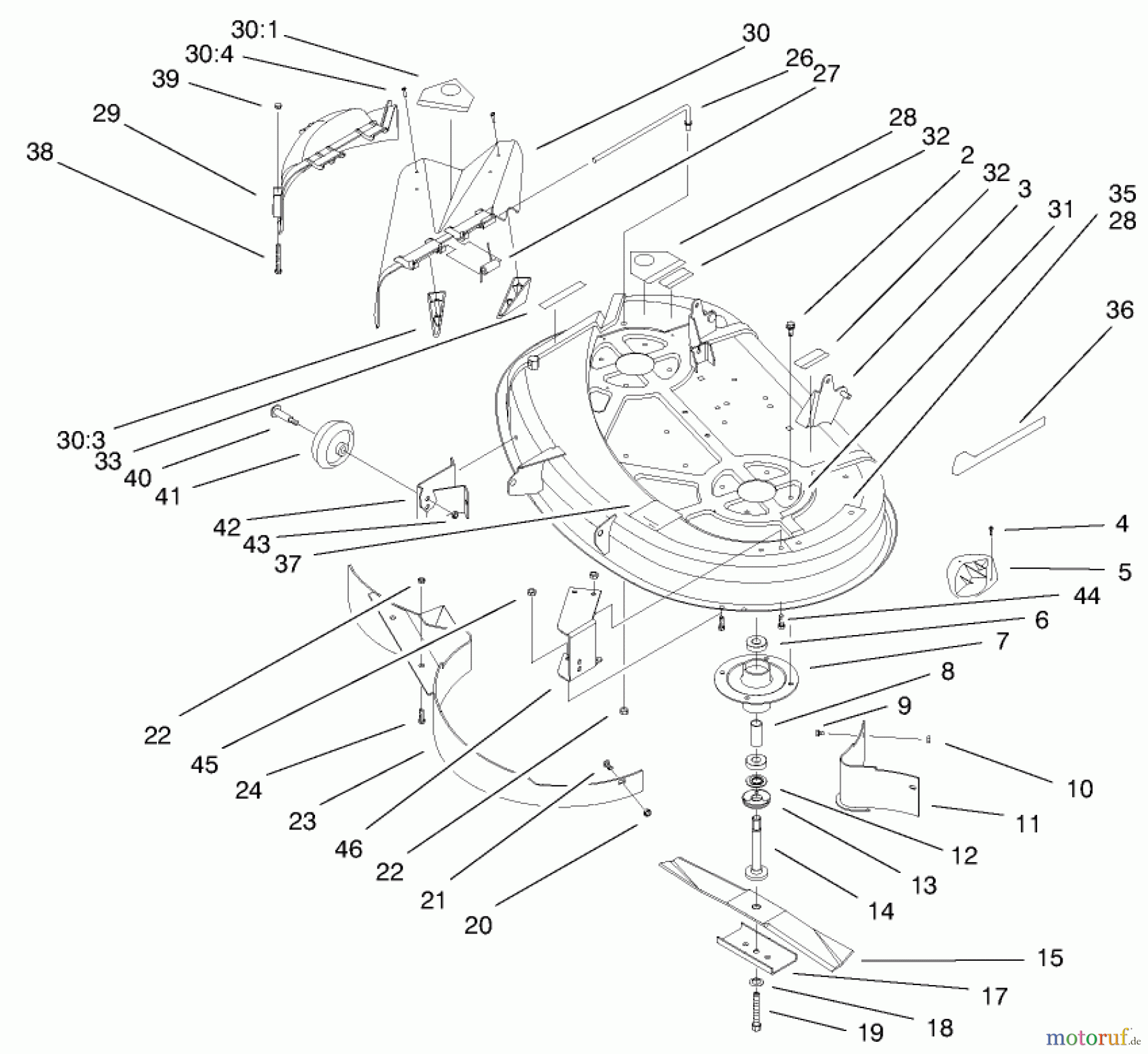 30:1
30:4
39
29
38
30
26
27
28
32
2
32
3
31
35
28
36
30:3
33
40
41
42
43
37
4
5
44
6
7
8
9
10
11
12
13
14
15
17
18
19
22
45
24
23
46
22
21
20
motoruf.de