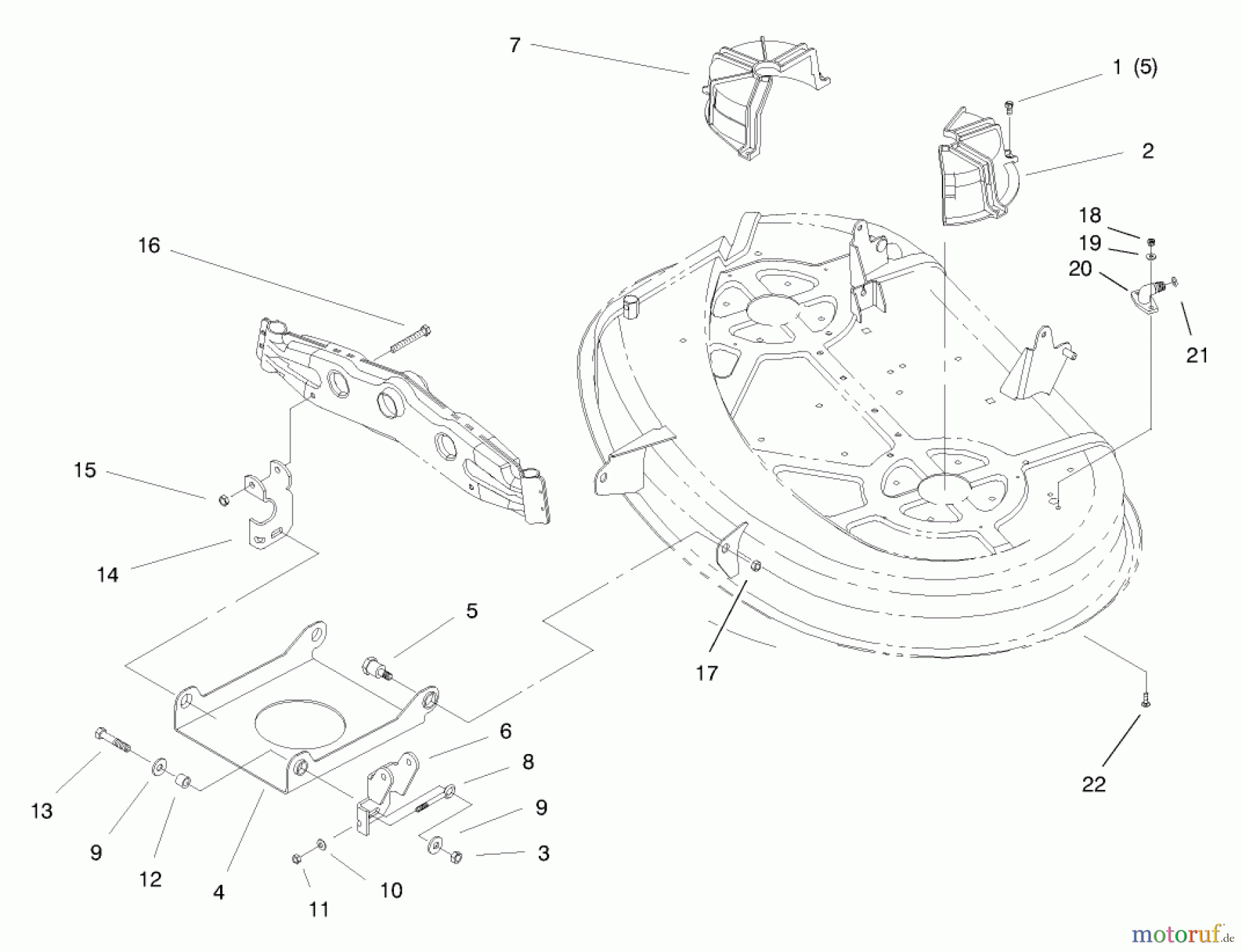 7
1 (5)
2
18
19
20
21
16
15
14
5
17
6
8
9
3
13
9
12
4
10
11
22
motoruf.de