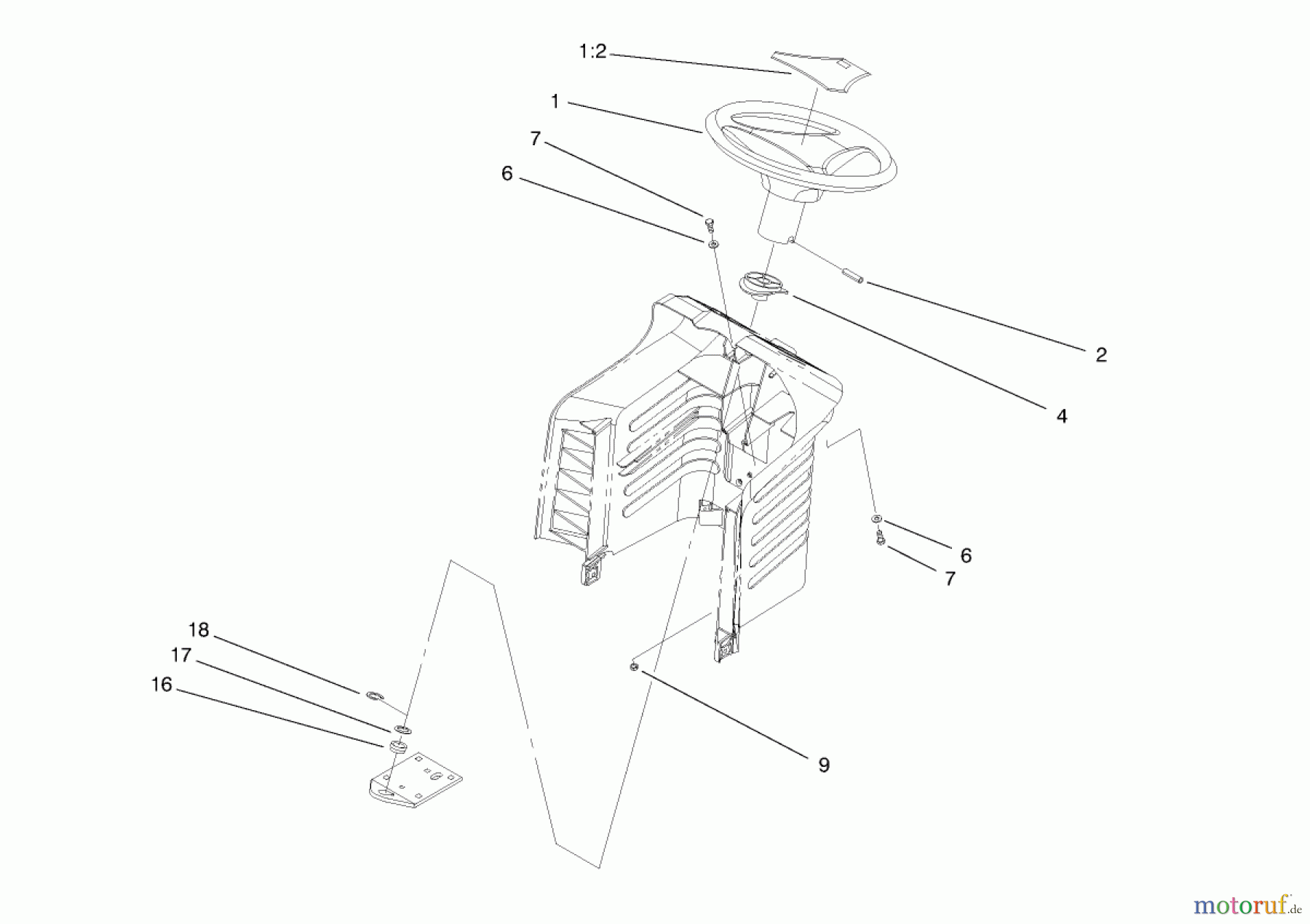 1:2
1
7
6
2
4
6
7
18
17
16
9
motoruf.de