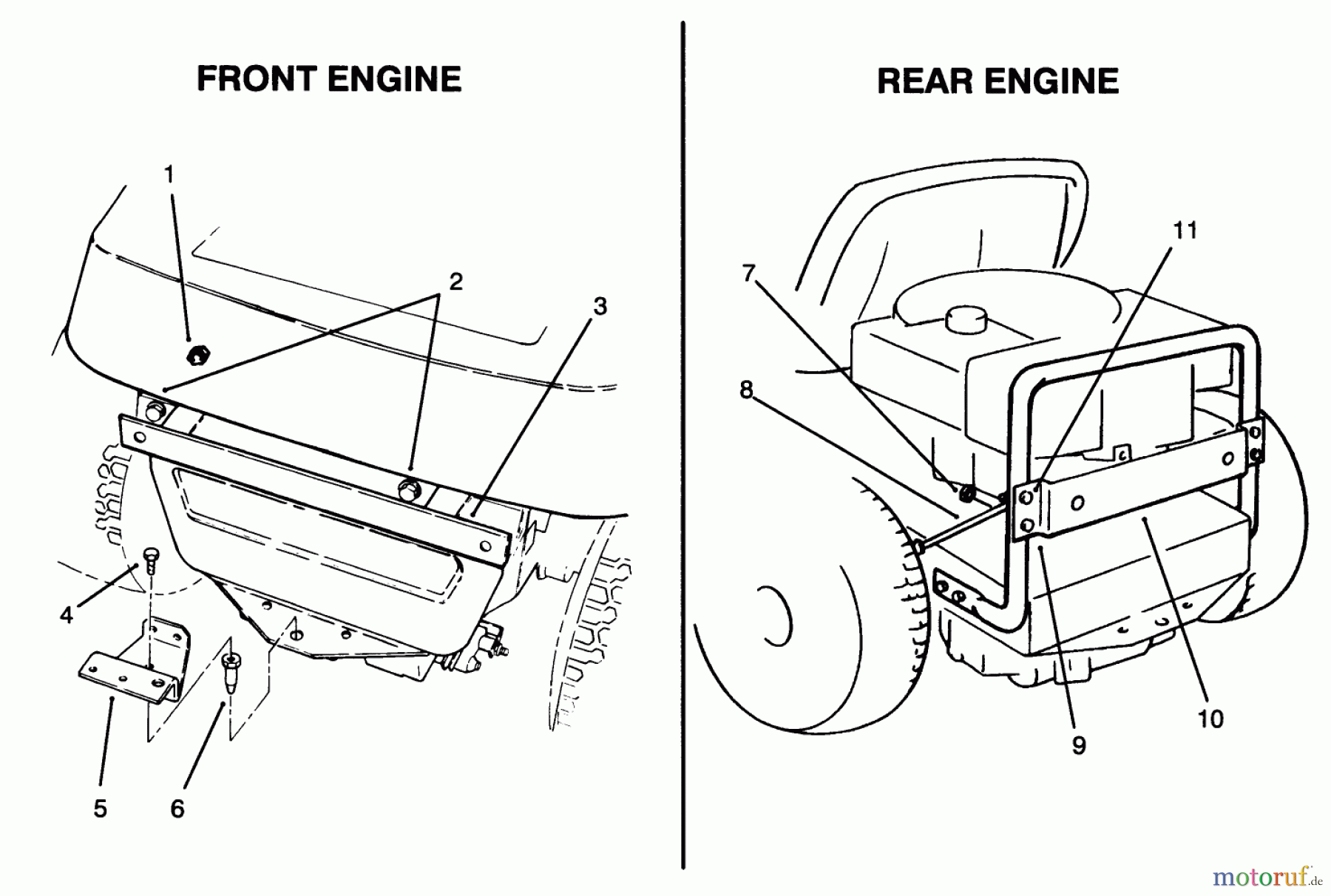 FRONT ENGINE

1
2
3
4
5
6

REAR ENGINE

7
8
11
9
10

motoruf.de