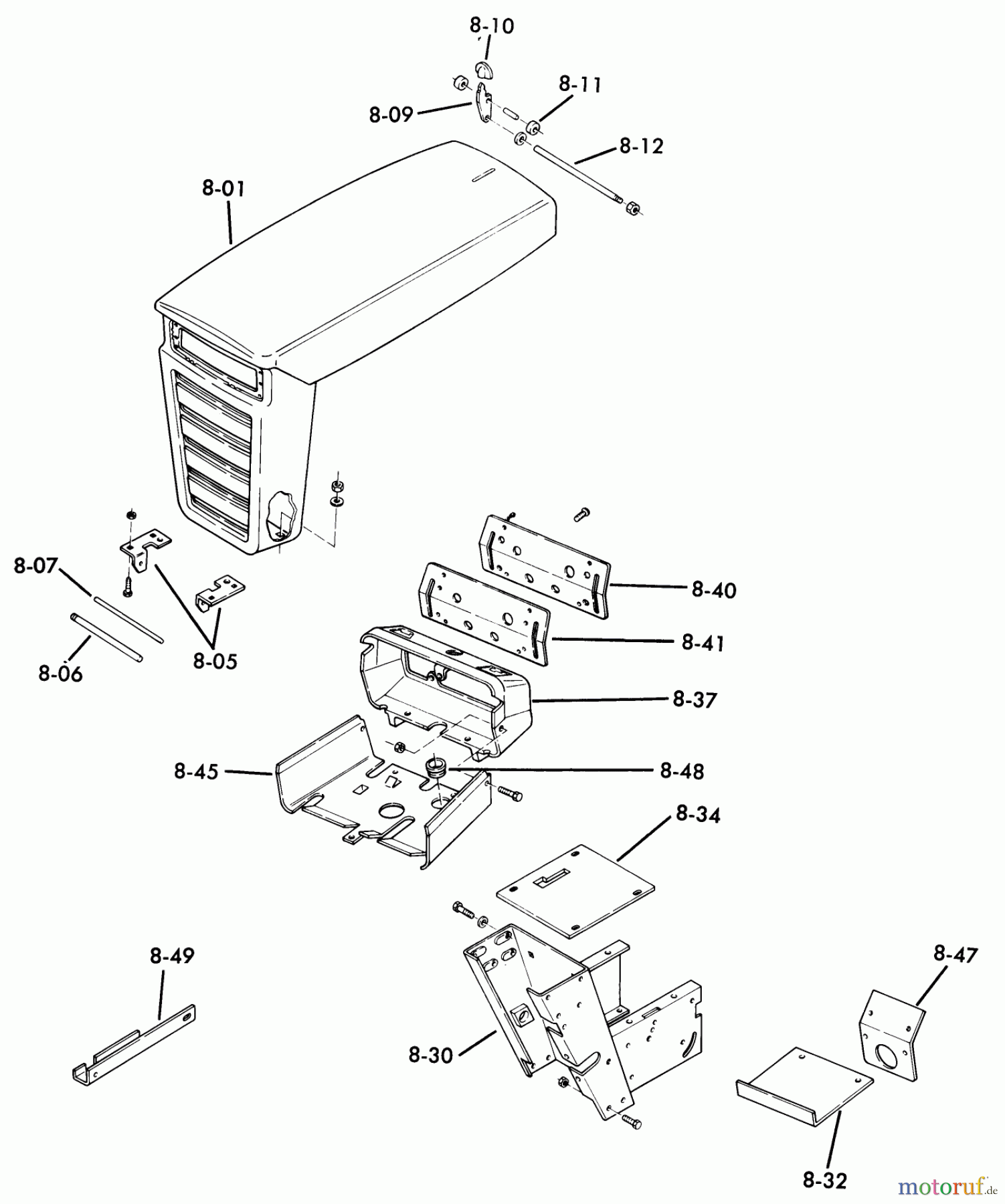 8-10

8-11

8-09

8-12

8-01

8-07

8-05

8-06

8-40

8-41

8-37

8-45

8-48

8-34

8-49

8-47

8-30

8-32

motoruf.de