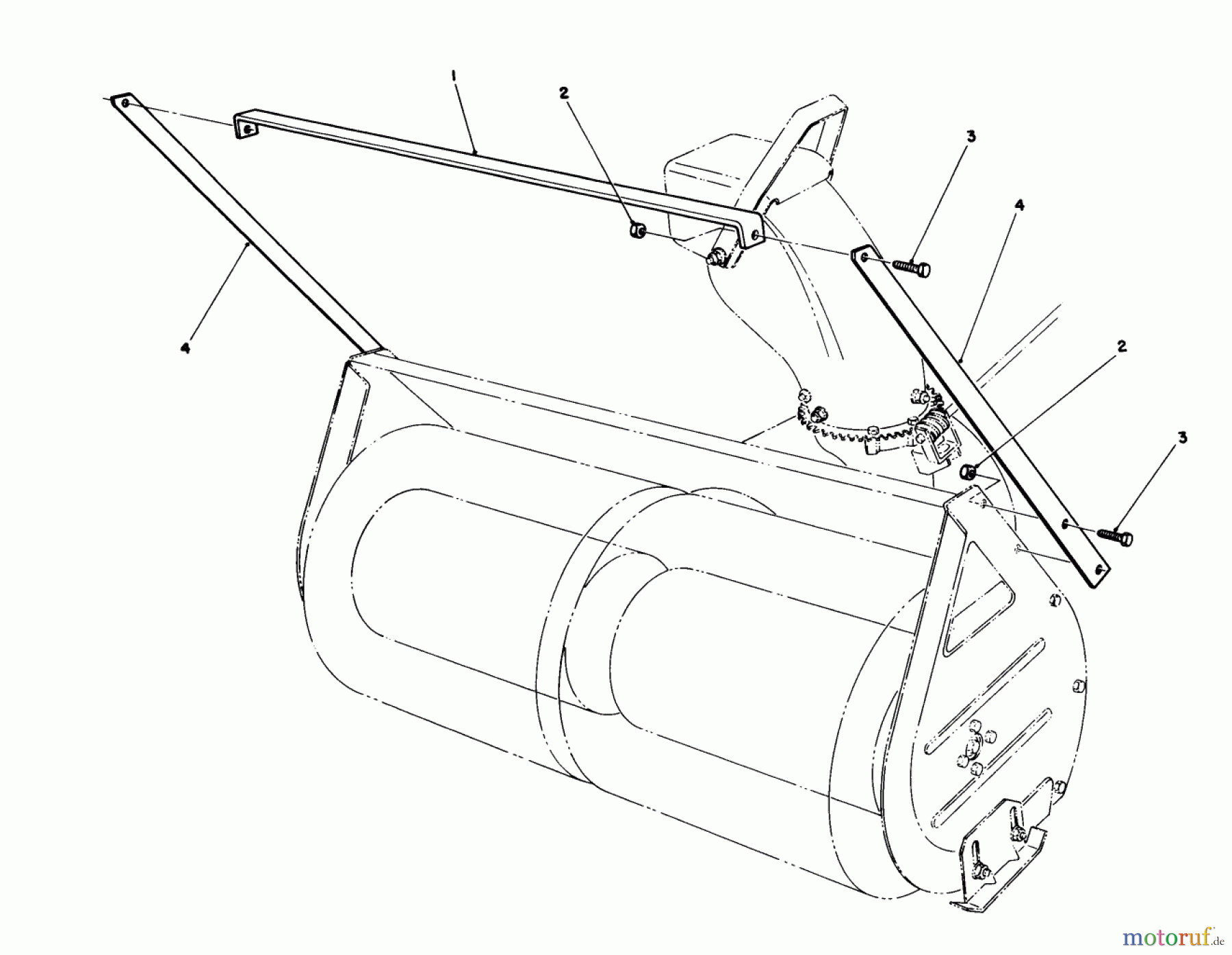 1
2
3
4
4
2
3
motoruf.de