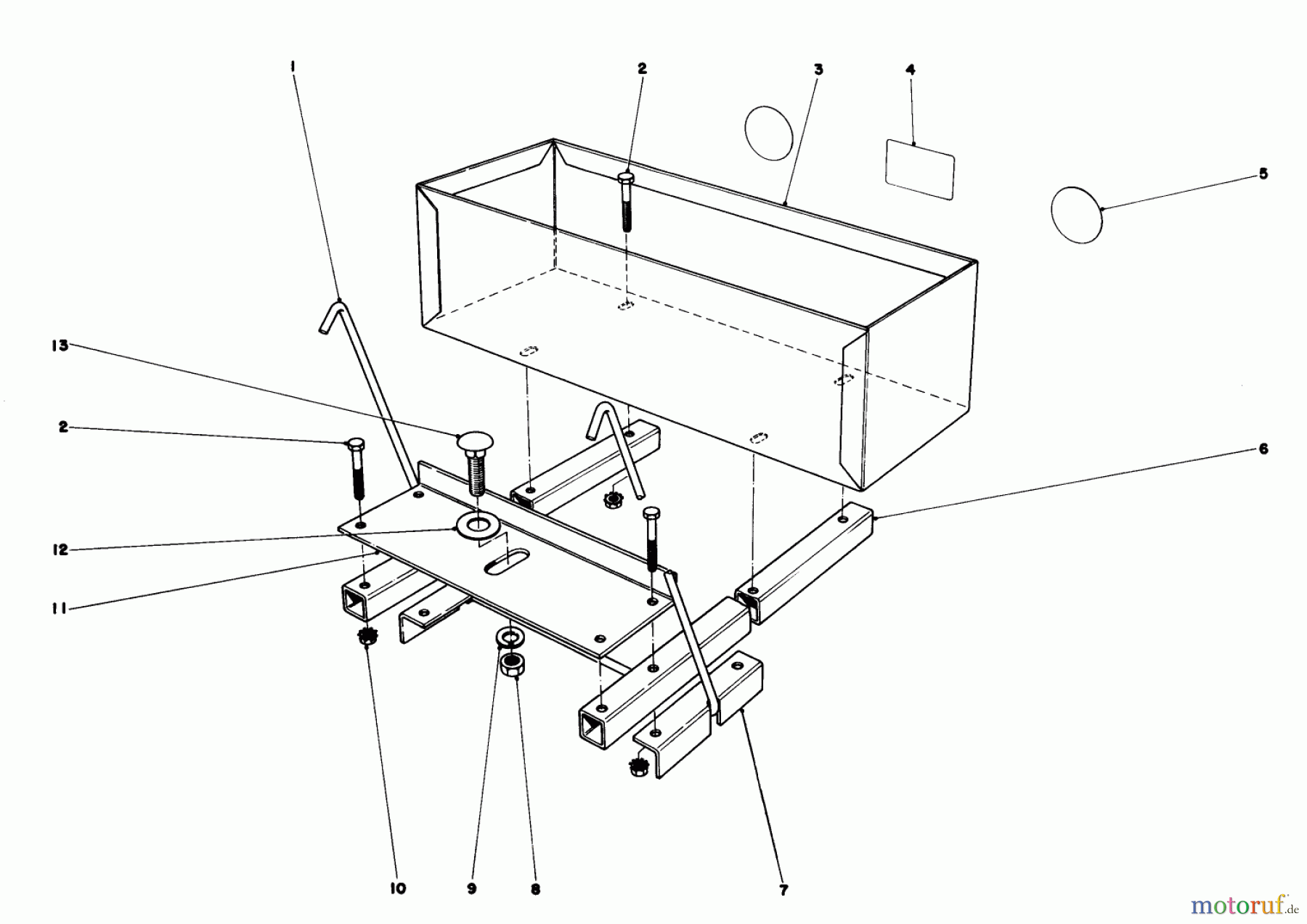 1
2
3
4
5
13
2
6
12
11
10
9
8
7
motoruf.de