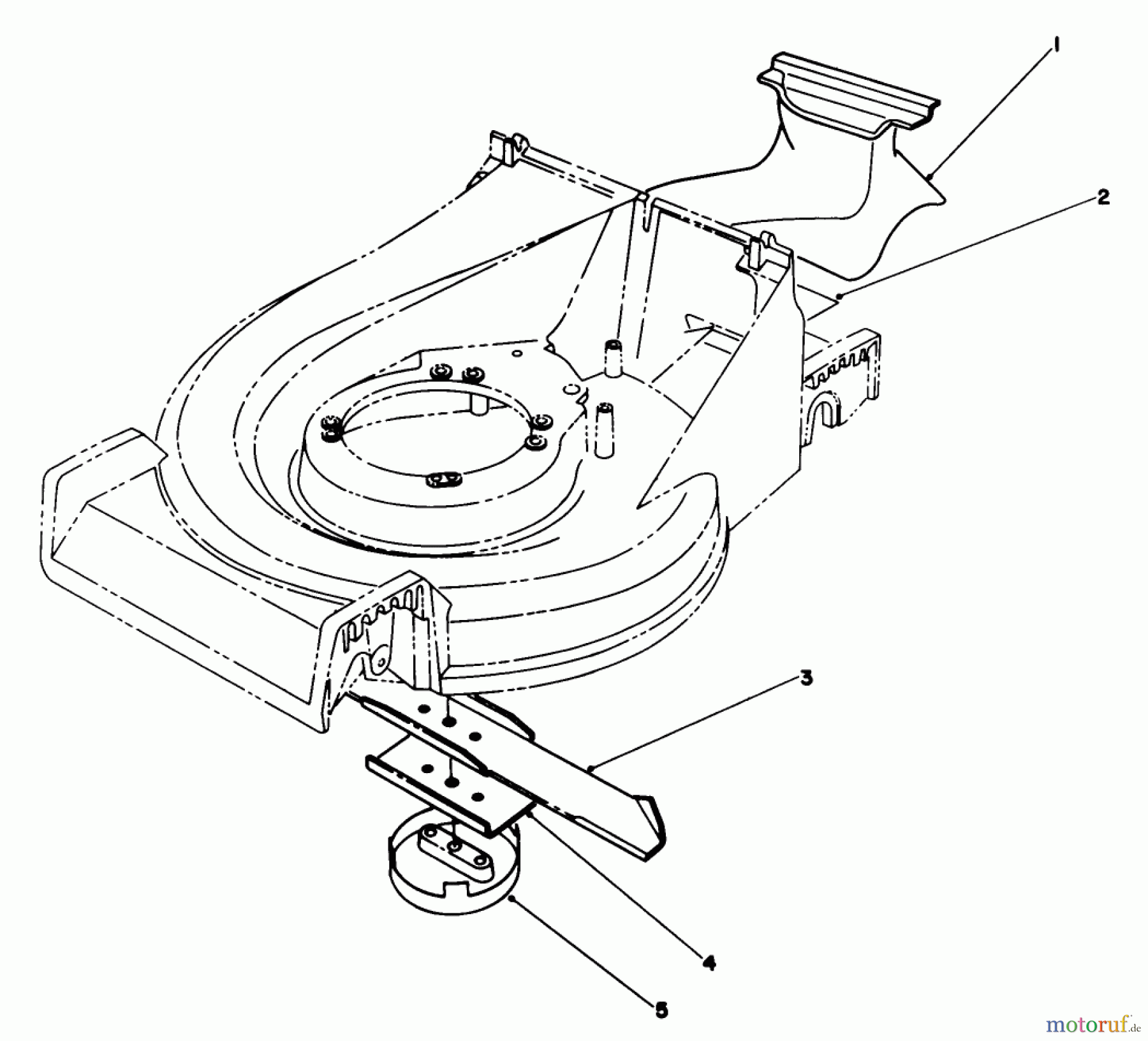 1
2
3
4
5
motoruf.de