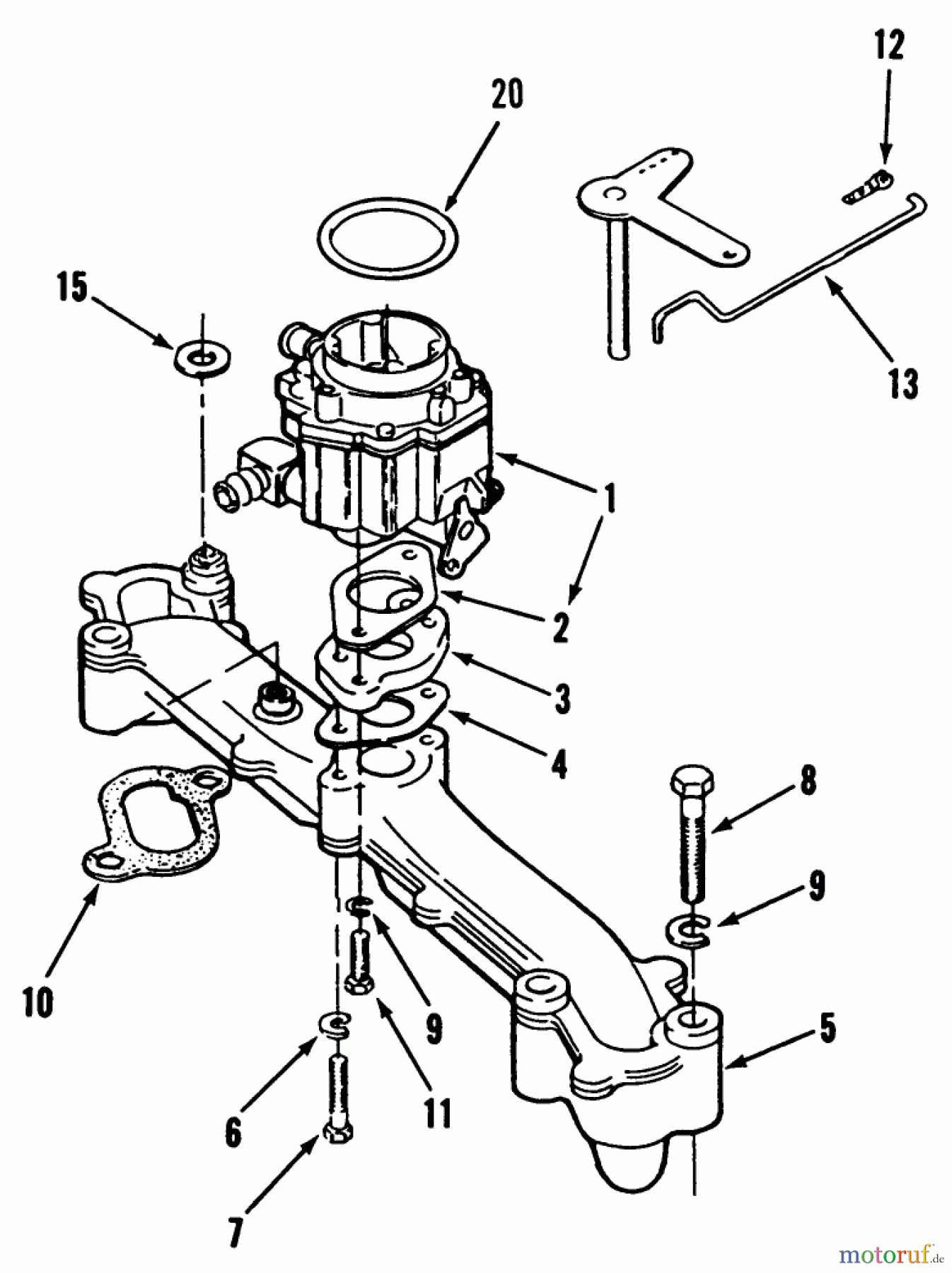 12
20
15
13
1
2
3
4
8
9
10
9
5
11
6
7
motoruf.de