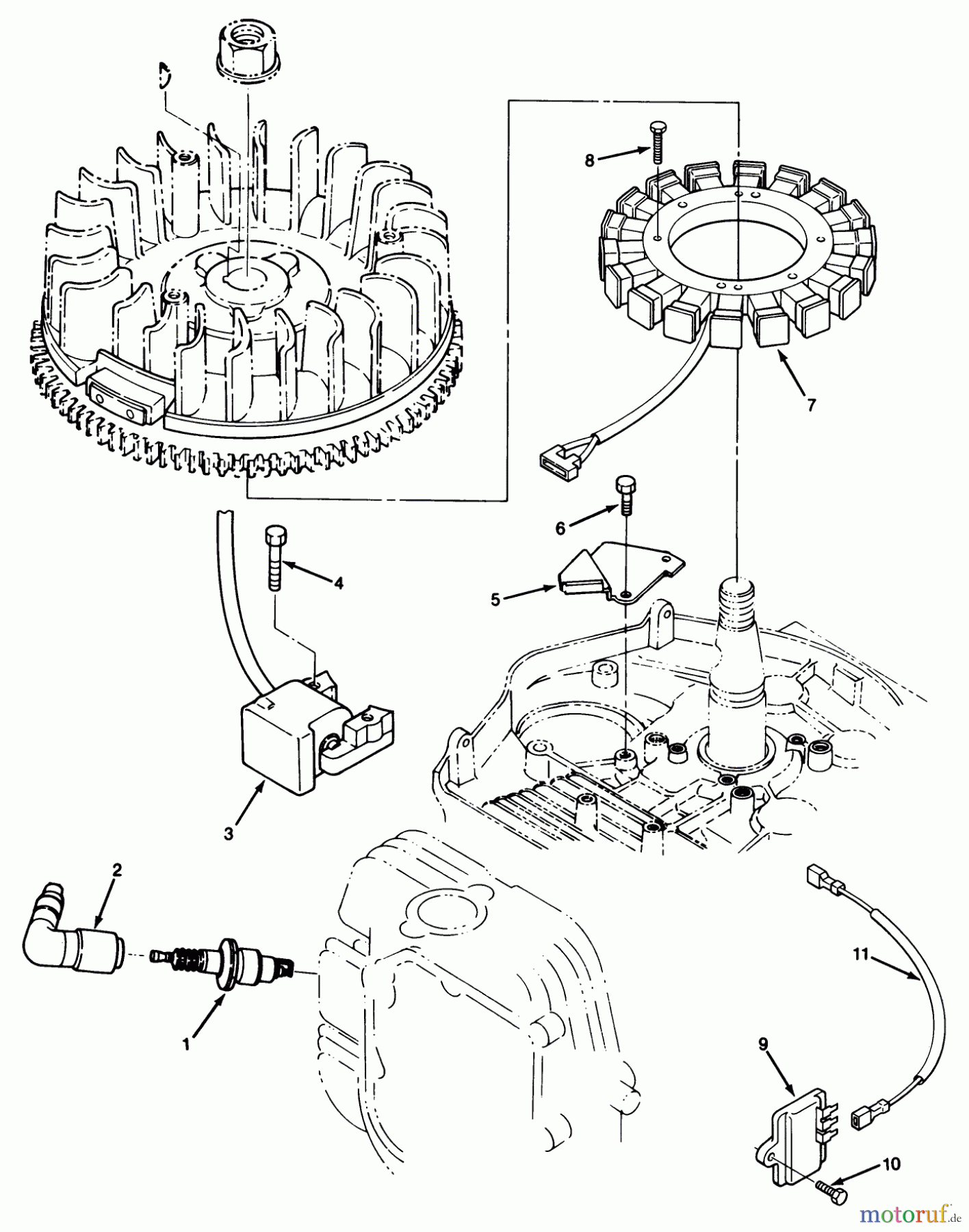 8

7

6

4

5

3

2

1

11

9

10

motoruf.de