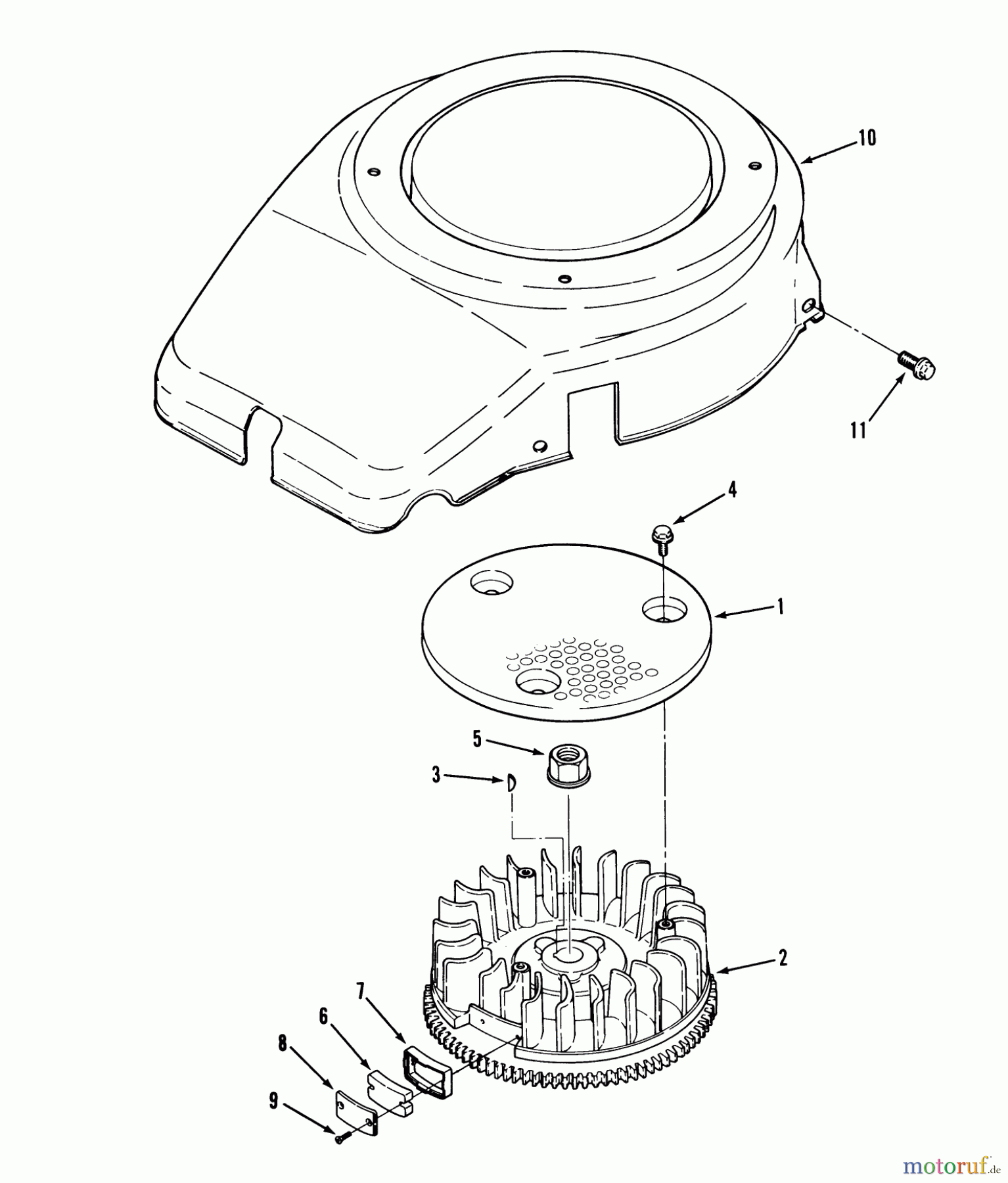 10

11

4

1

5

3

2

7

6

8

9

motoruf.de