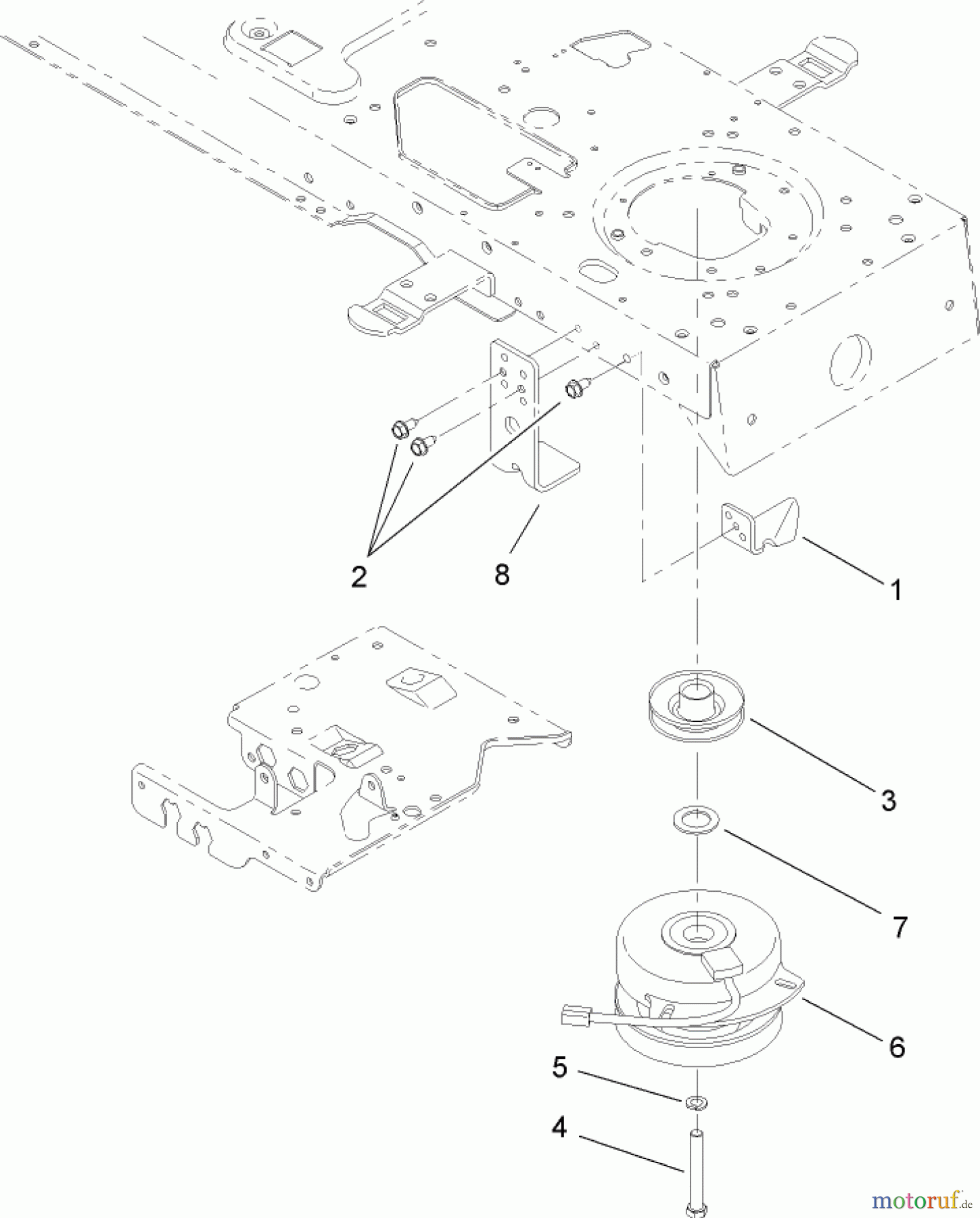 2
8
1
3
7
6
5
4
motoruf.de