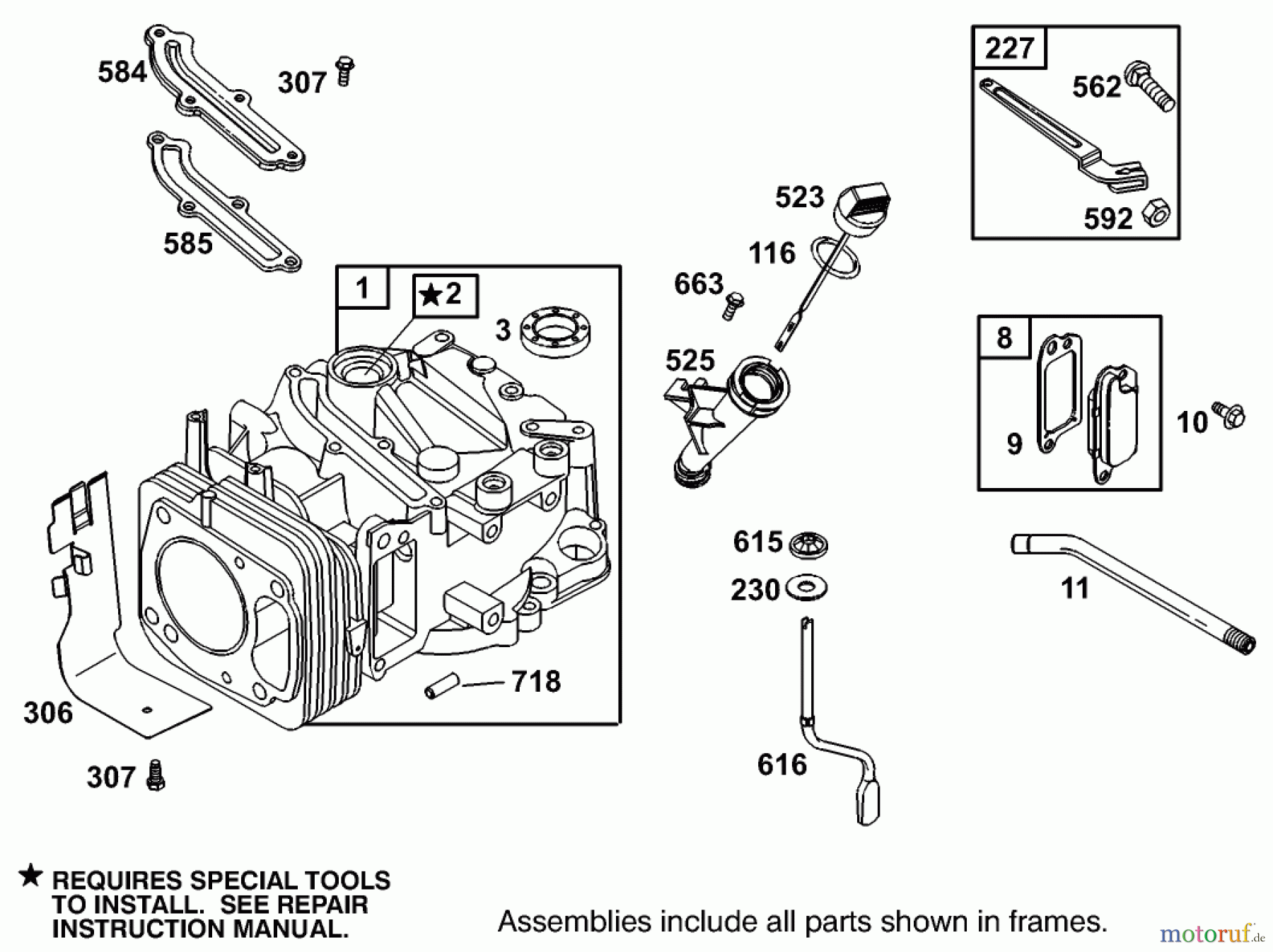 584
307
585
227
562
592
523
116
663
525
1
★2
3
8
9
10
615
230
11
718
306
307
616

★ REQUIRES SPECIAL TOOLS TO INSTALL. SEE REPAIR INSTRUCTION MANUAL.

Assemblies include all parts shown in frames.

motoruf.de