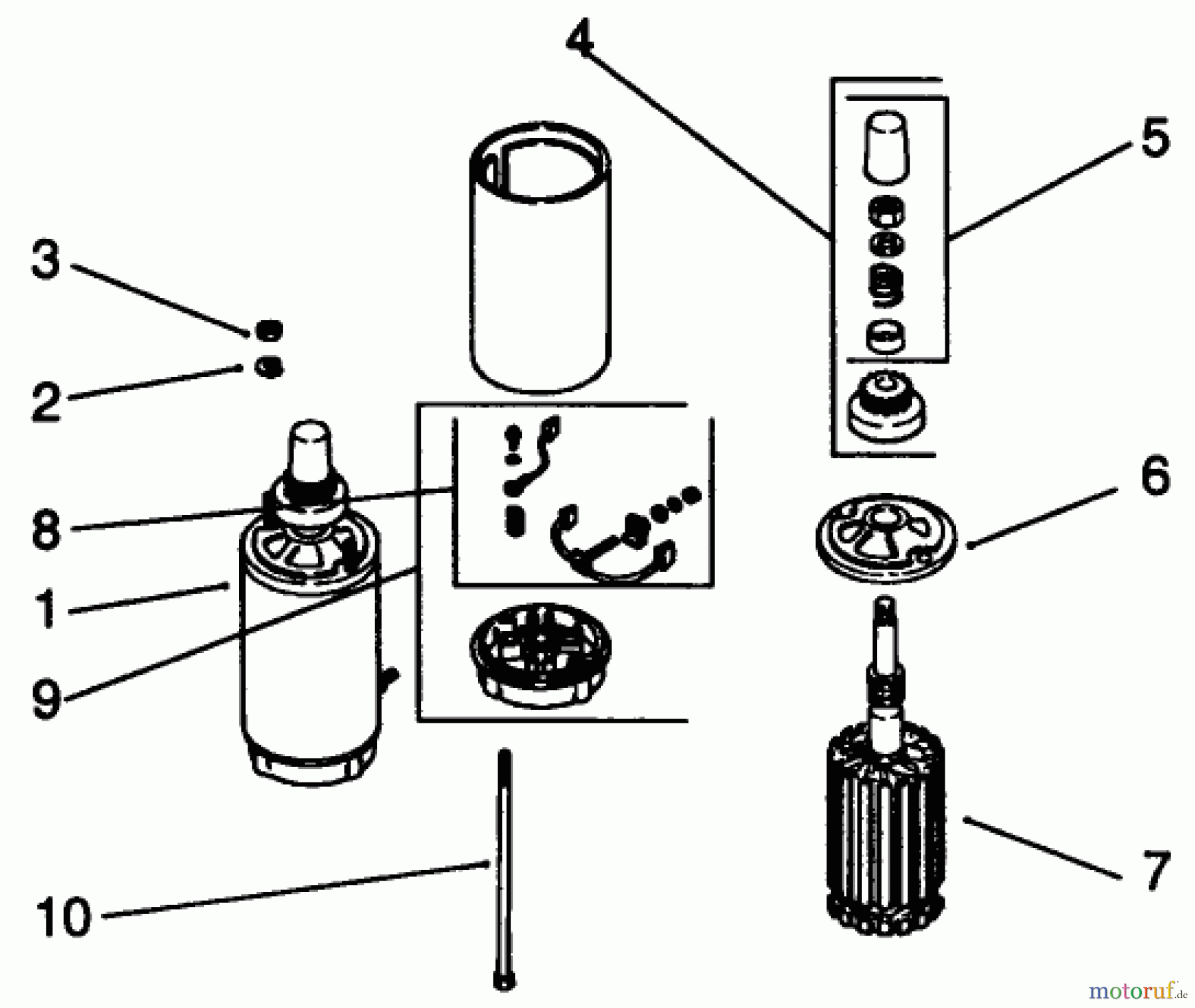 4
5
3
2
8
1
9
6
7
10
motoruf.de