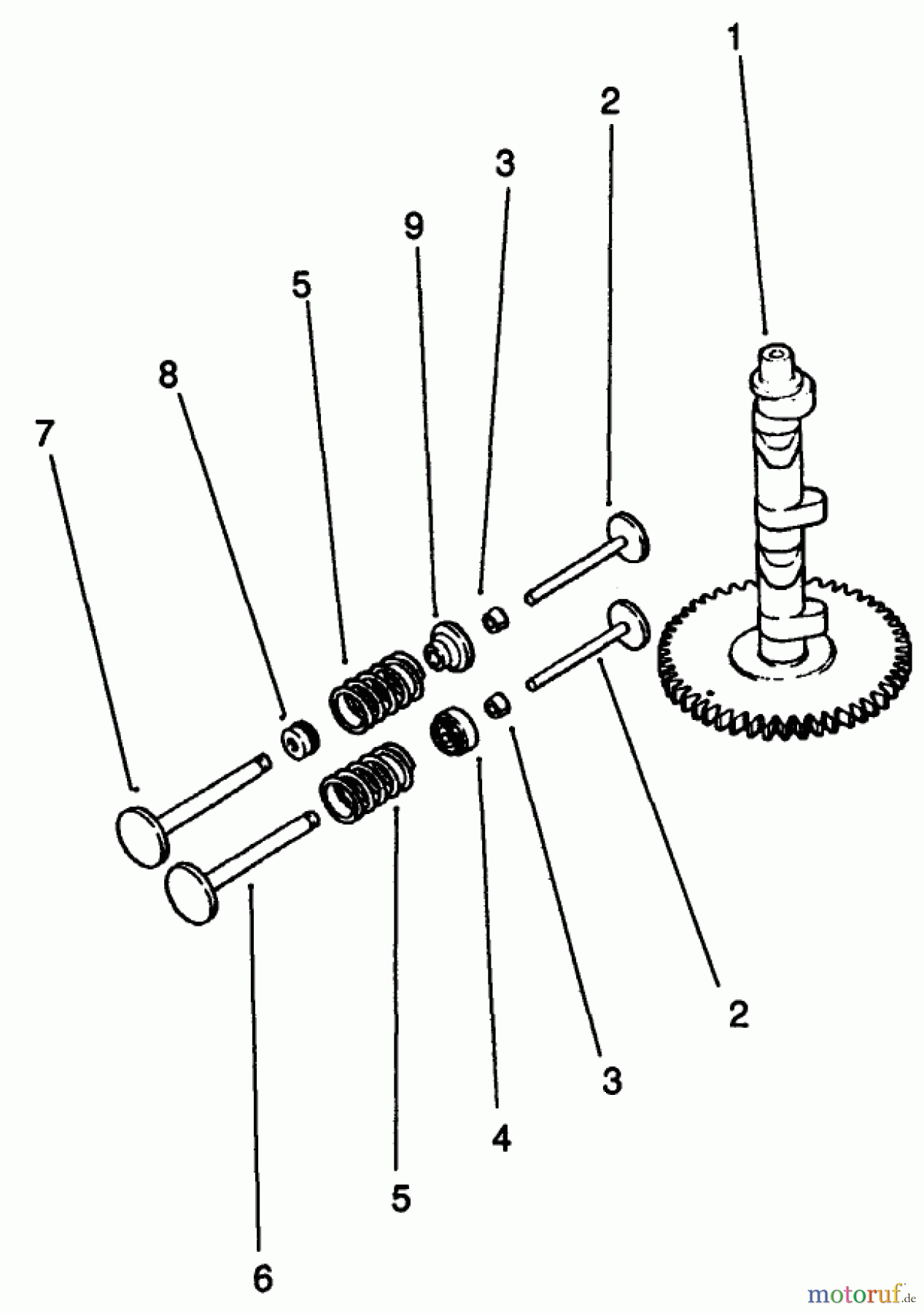 1
2
3
9
5
8
7
2
3
4
5
6
motoruf.de