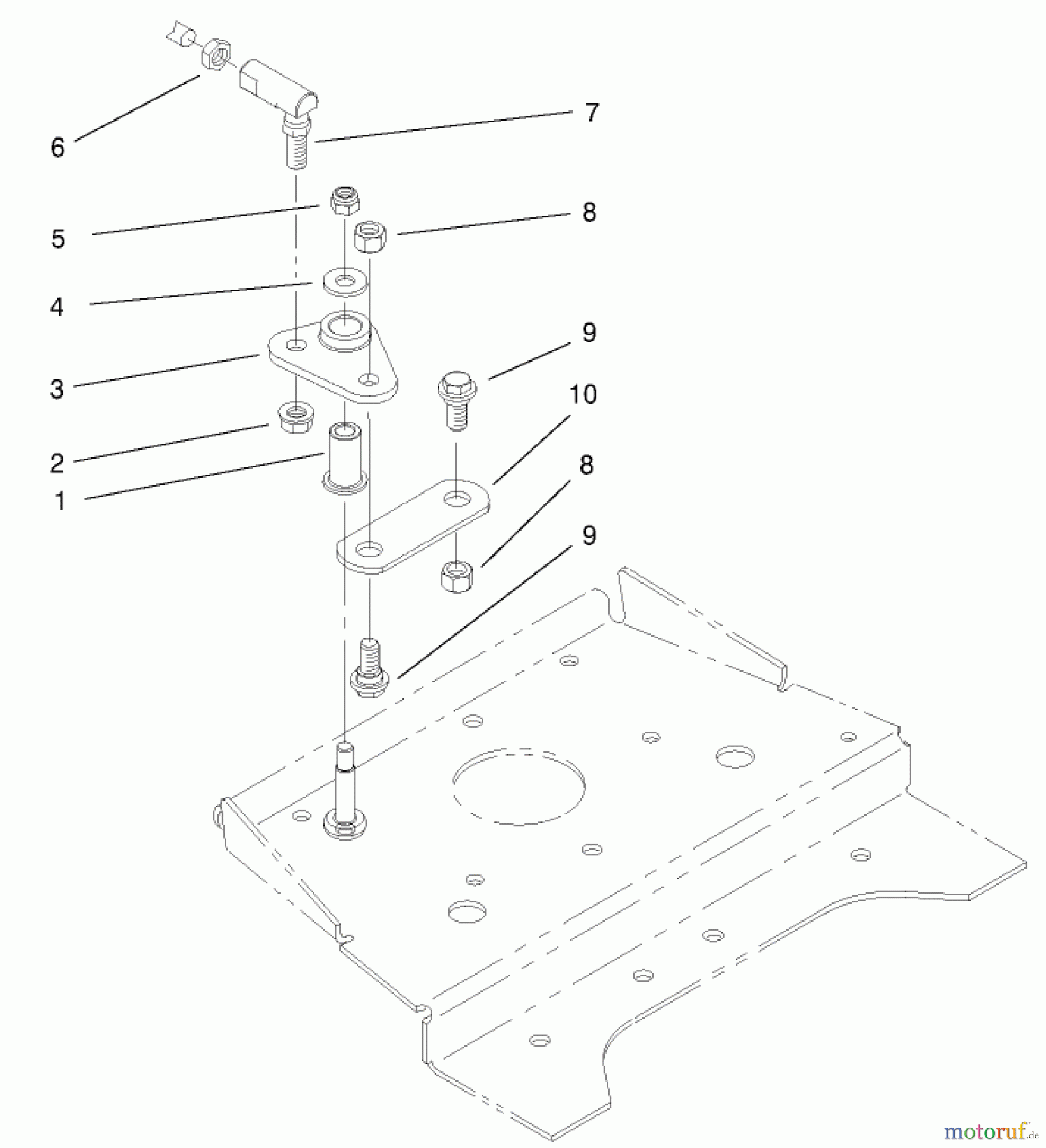 6
7
5
8
4
9
3
10
2
8
1
9

motoruf.de