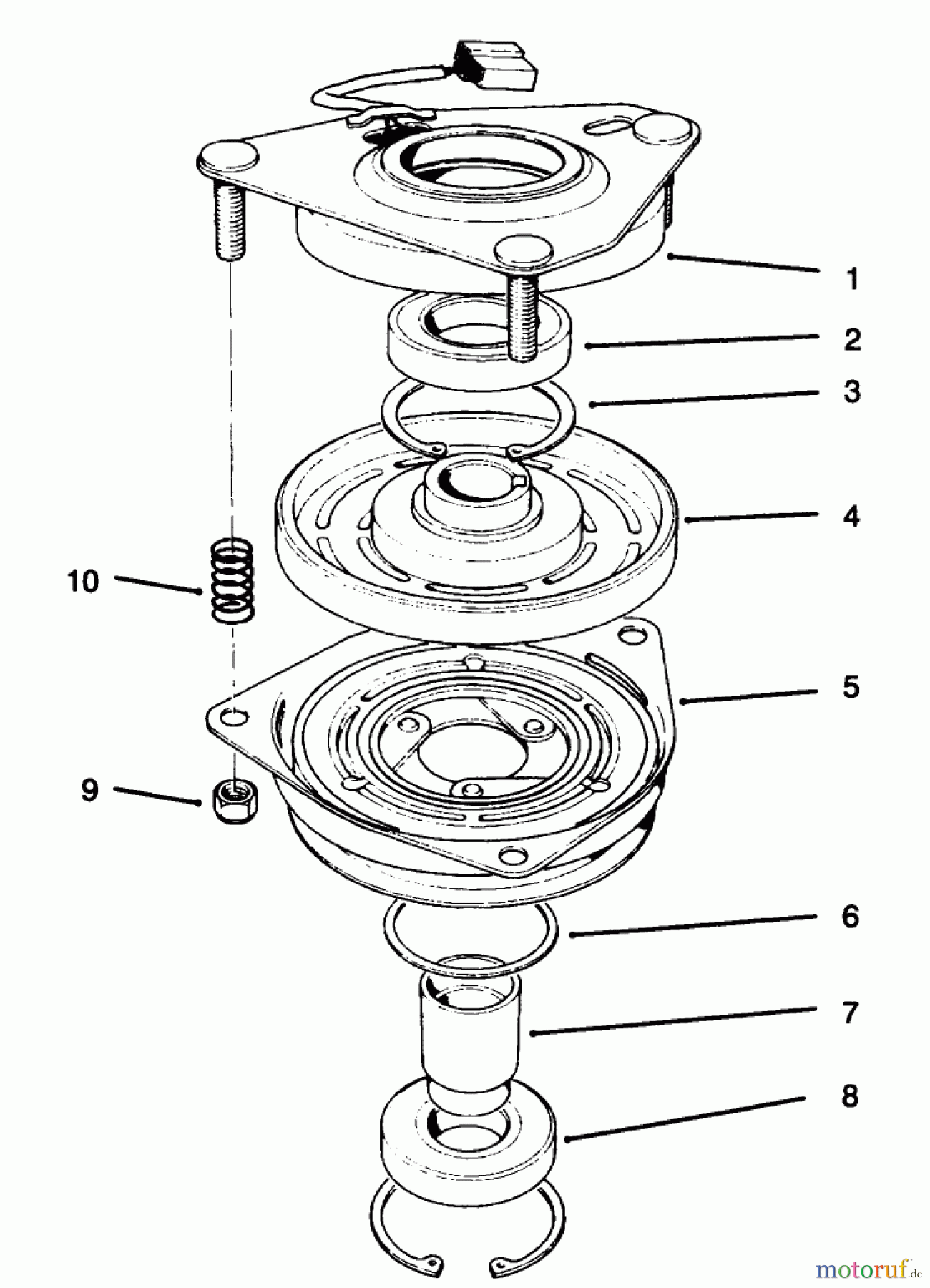 1
2
3
4
10
5
9
6
7
8
motoruf.de