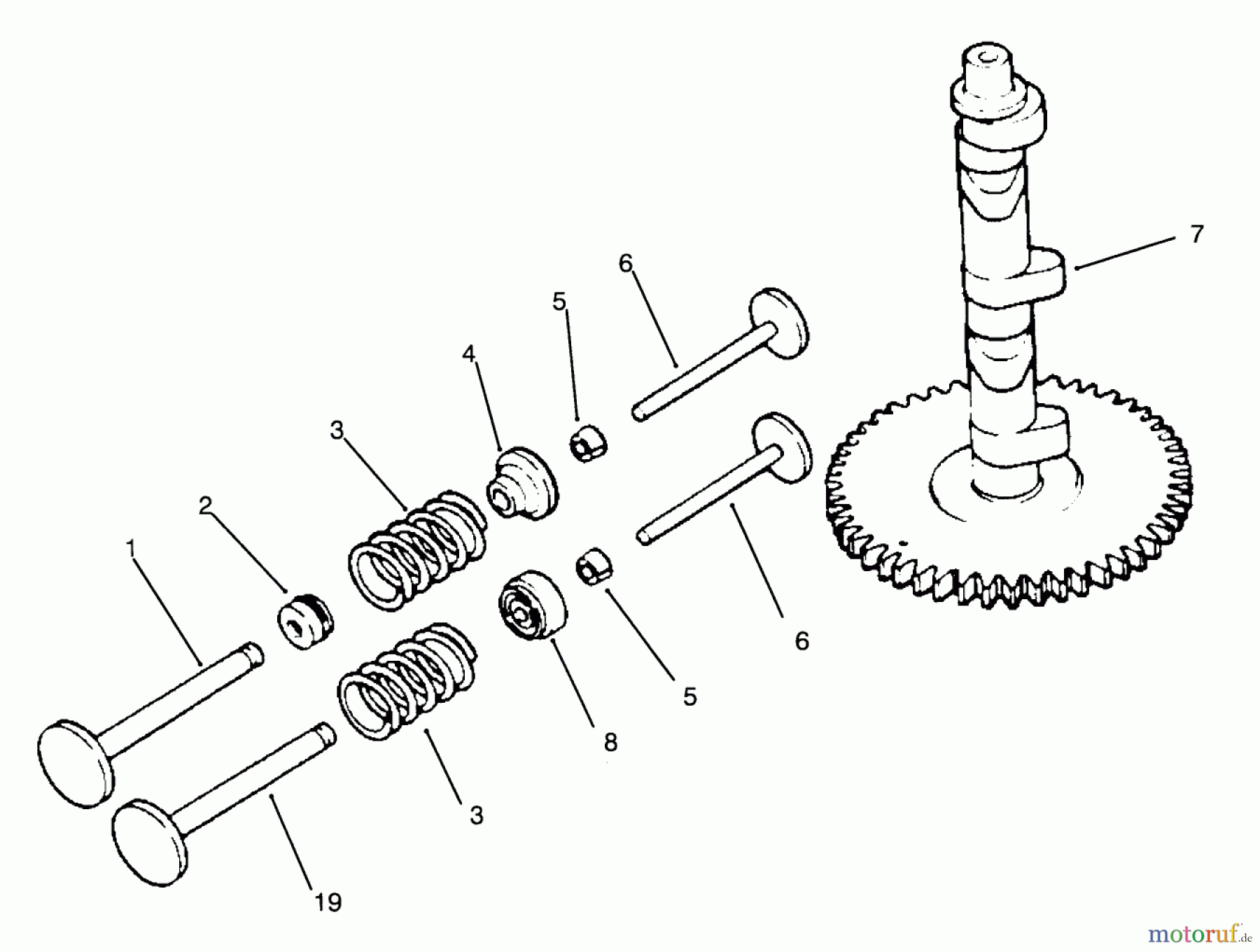 7
6
5
4
3
2
1
6
5
8
3
19
motoruf.de