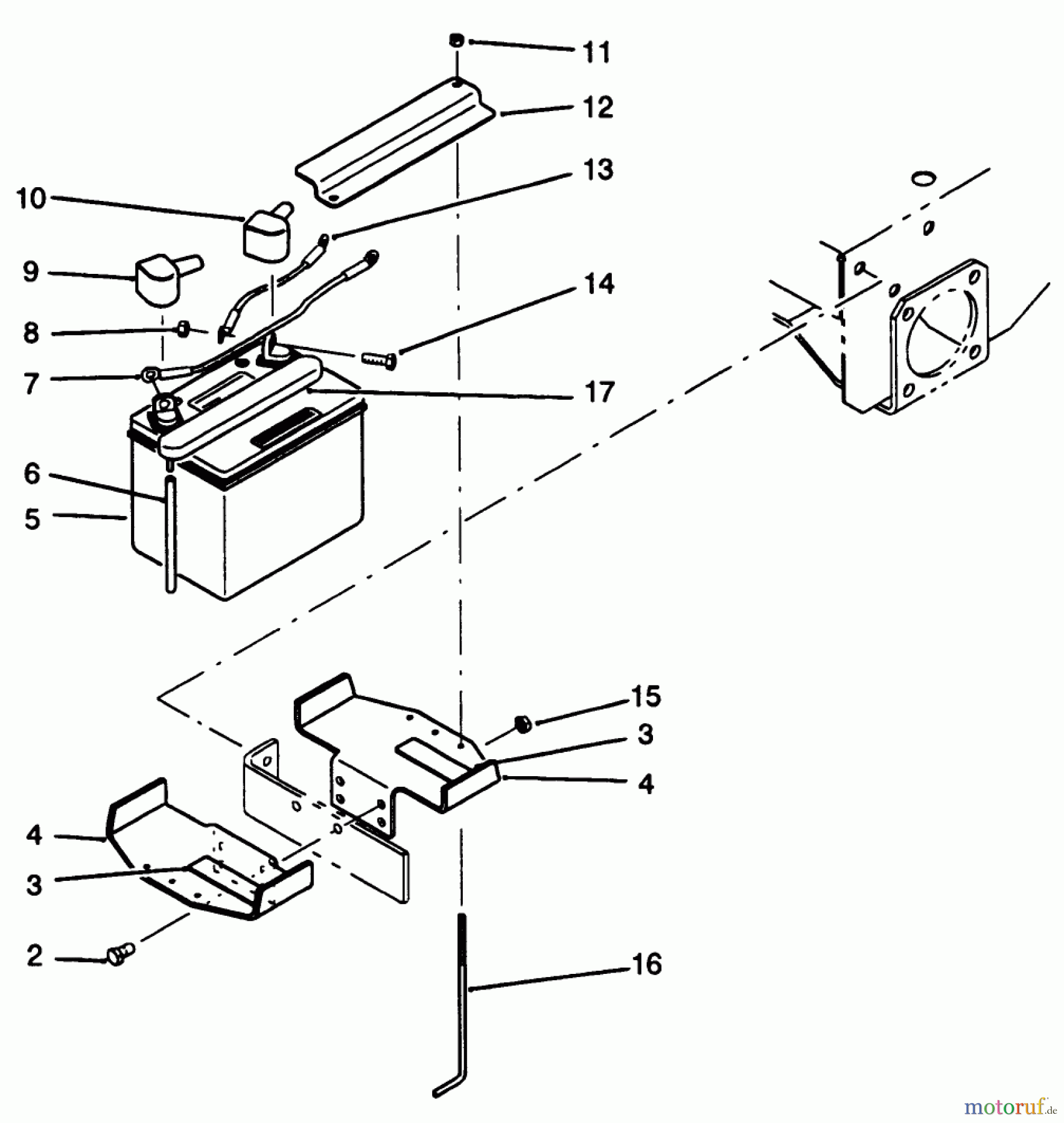 11
12
13
10
9
14
8
7
17
6
5
15
3
4
4
3
2
16
motoruf.de