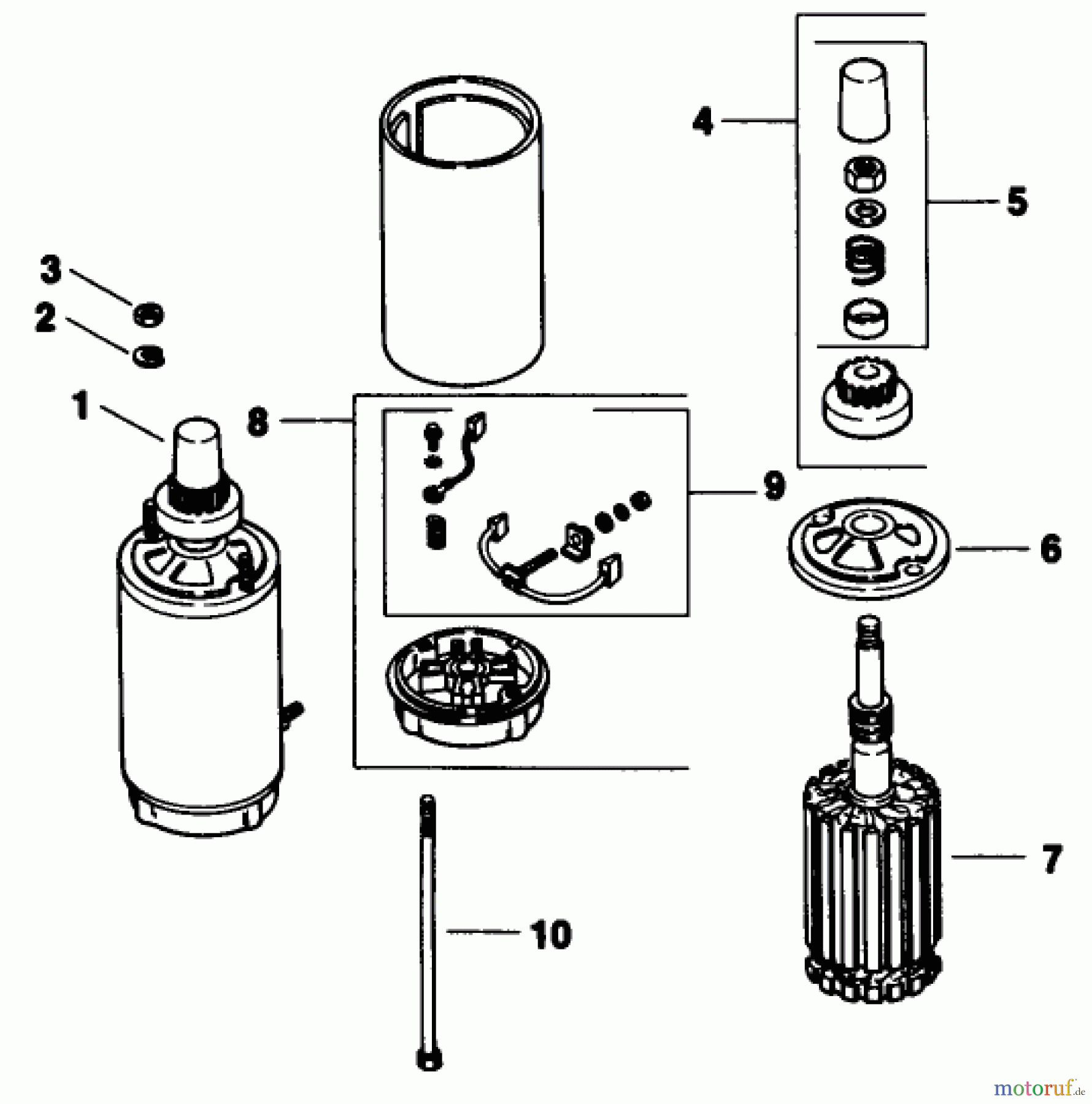 4

5

3

2

1

8

9

6

7

10

motoruf.de