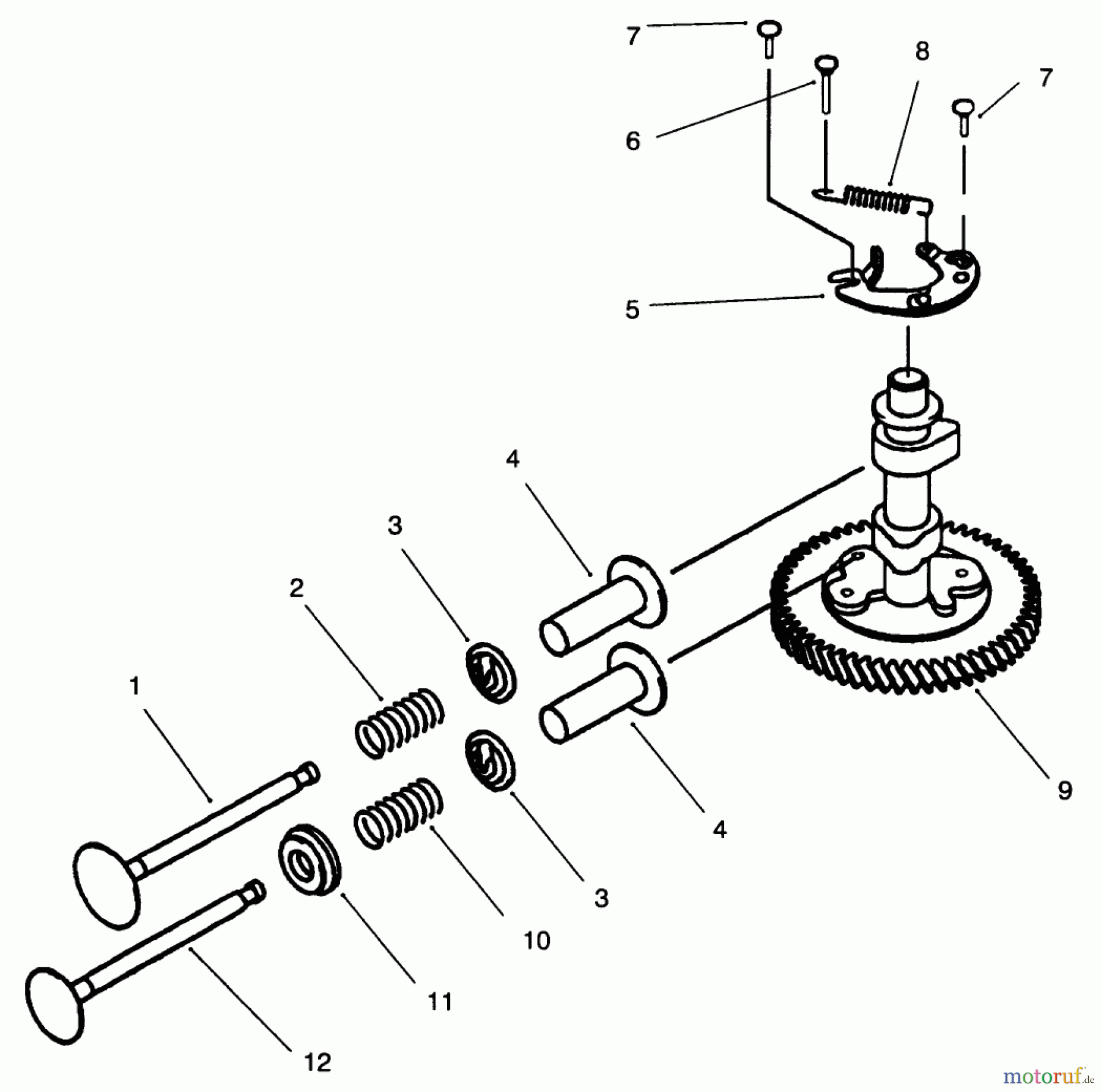 7
8
7
6
5
4
3
2
1
9
4
3
10
11
12
motoruf.de