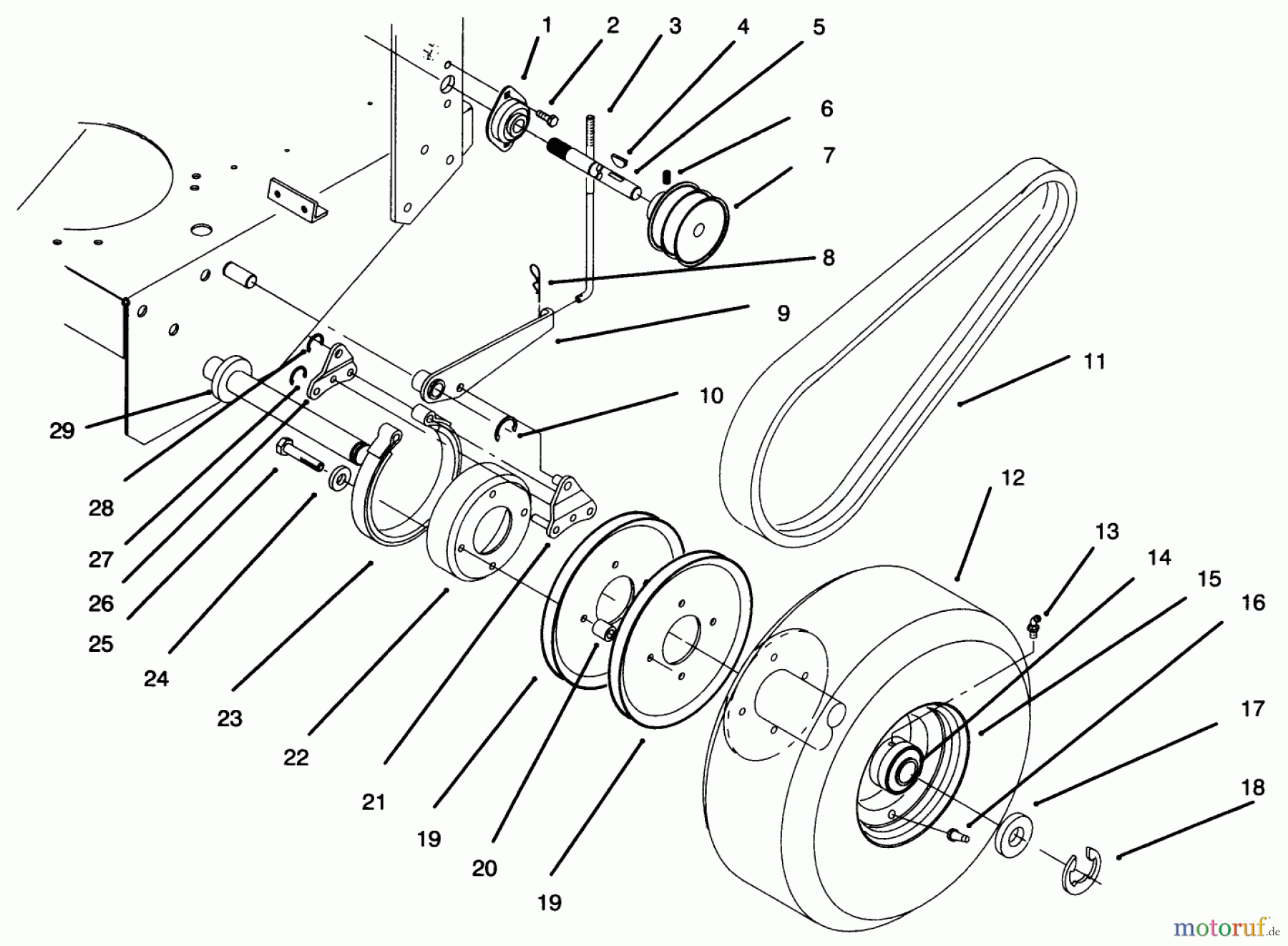 1 2 3 4 5 6 7 8 9 10 11 12 13 14 15 16 17 18 29 28 27 26 25 24 23 22 21 19 20 19

motoruf.de