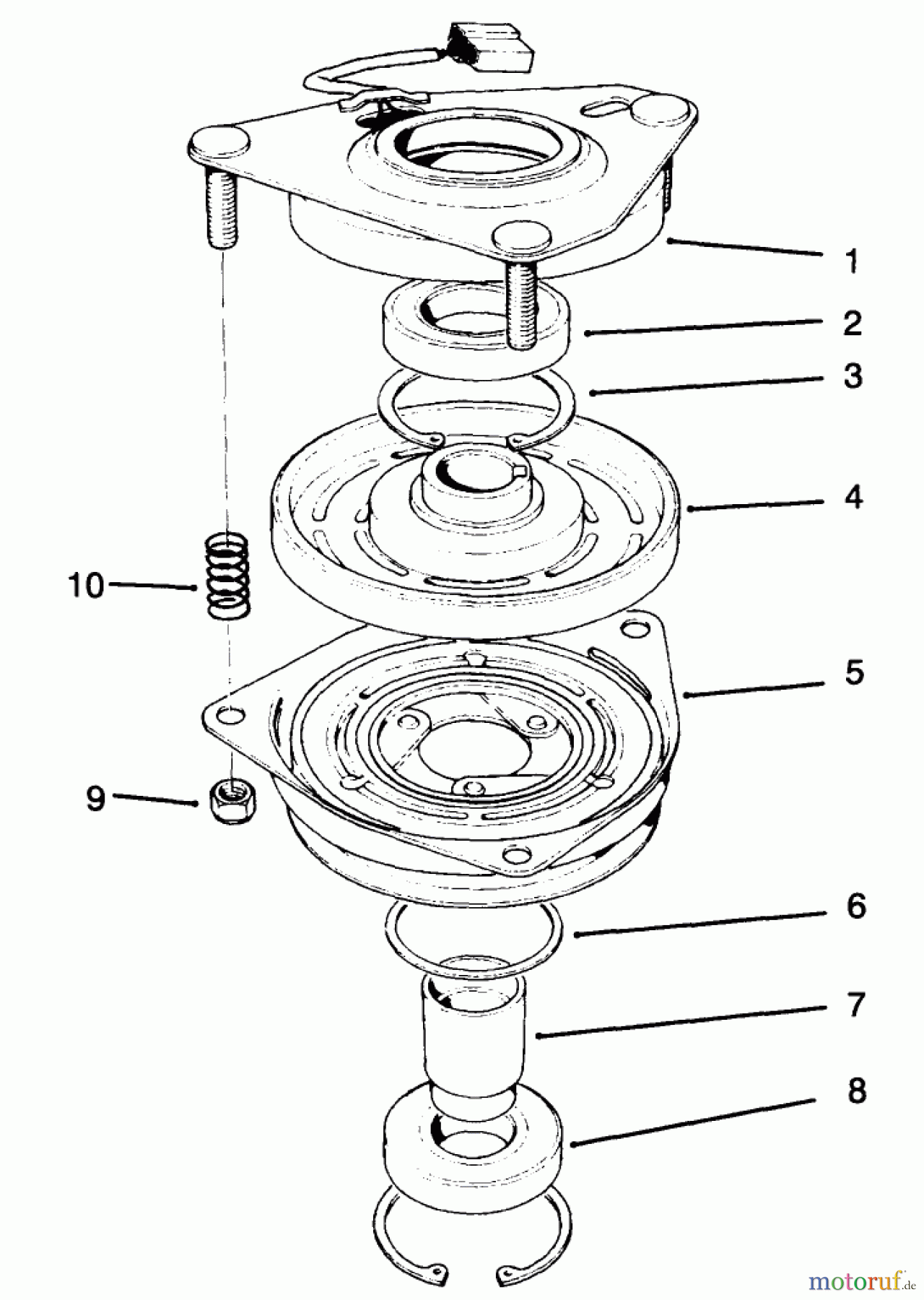 1
2
3
4
10
5
9
6
7
8
motoruf.de