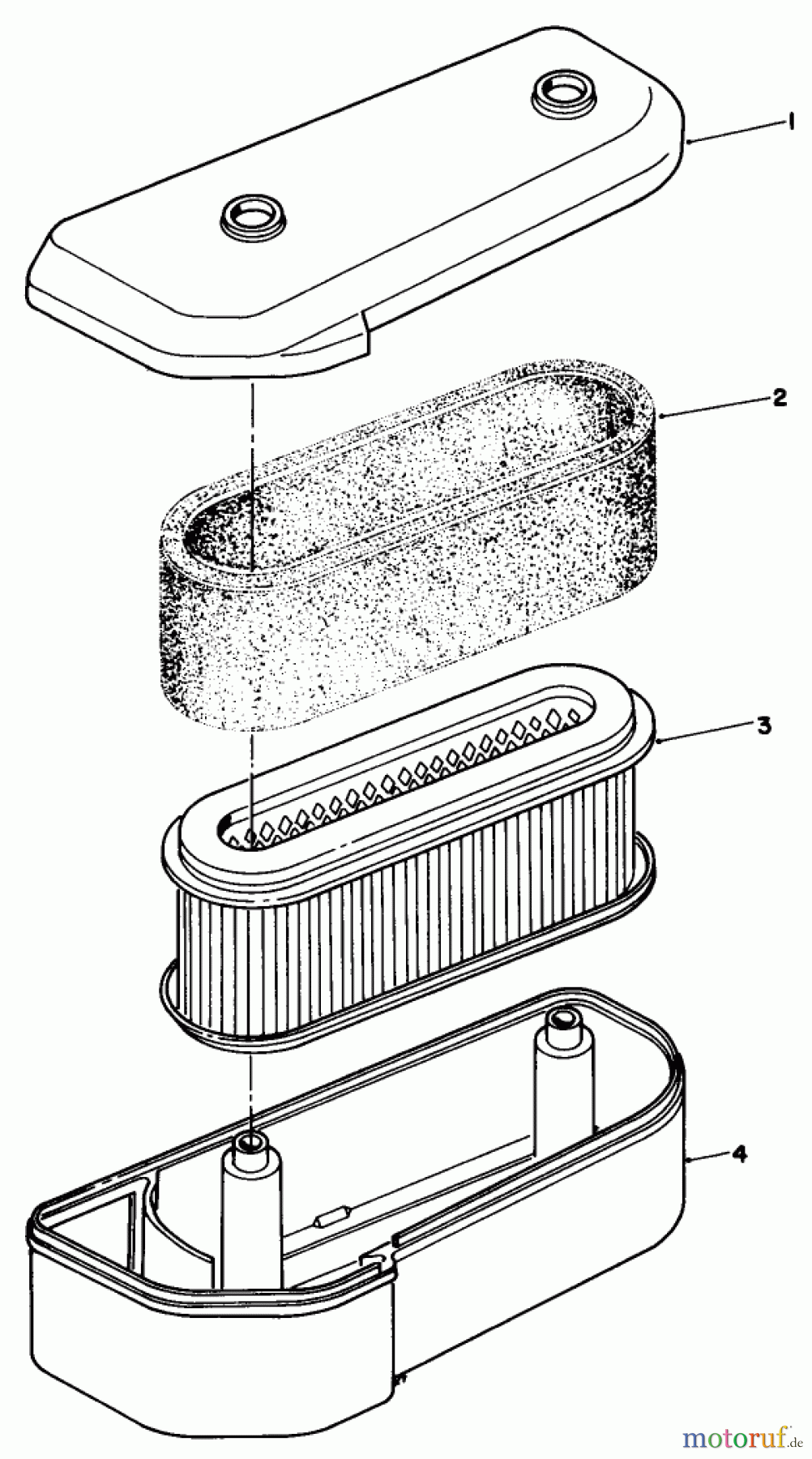 1
2
3
4
motoruf.de