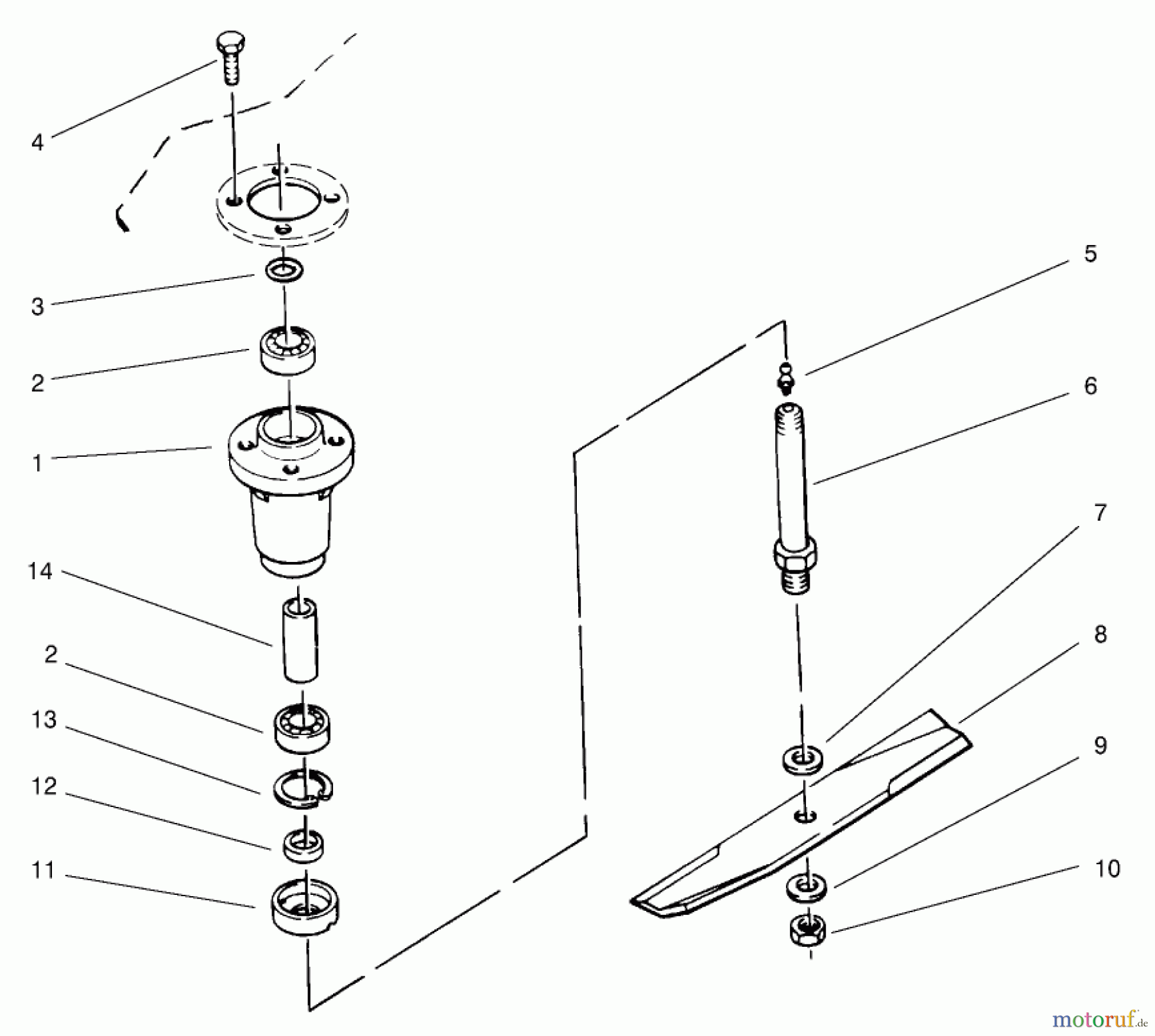 4
3
2
1
14
2
13
12
11
5
6
7
8
9
10
motoruf.de