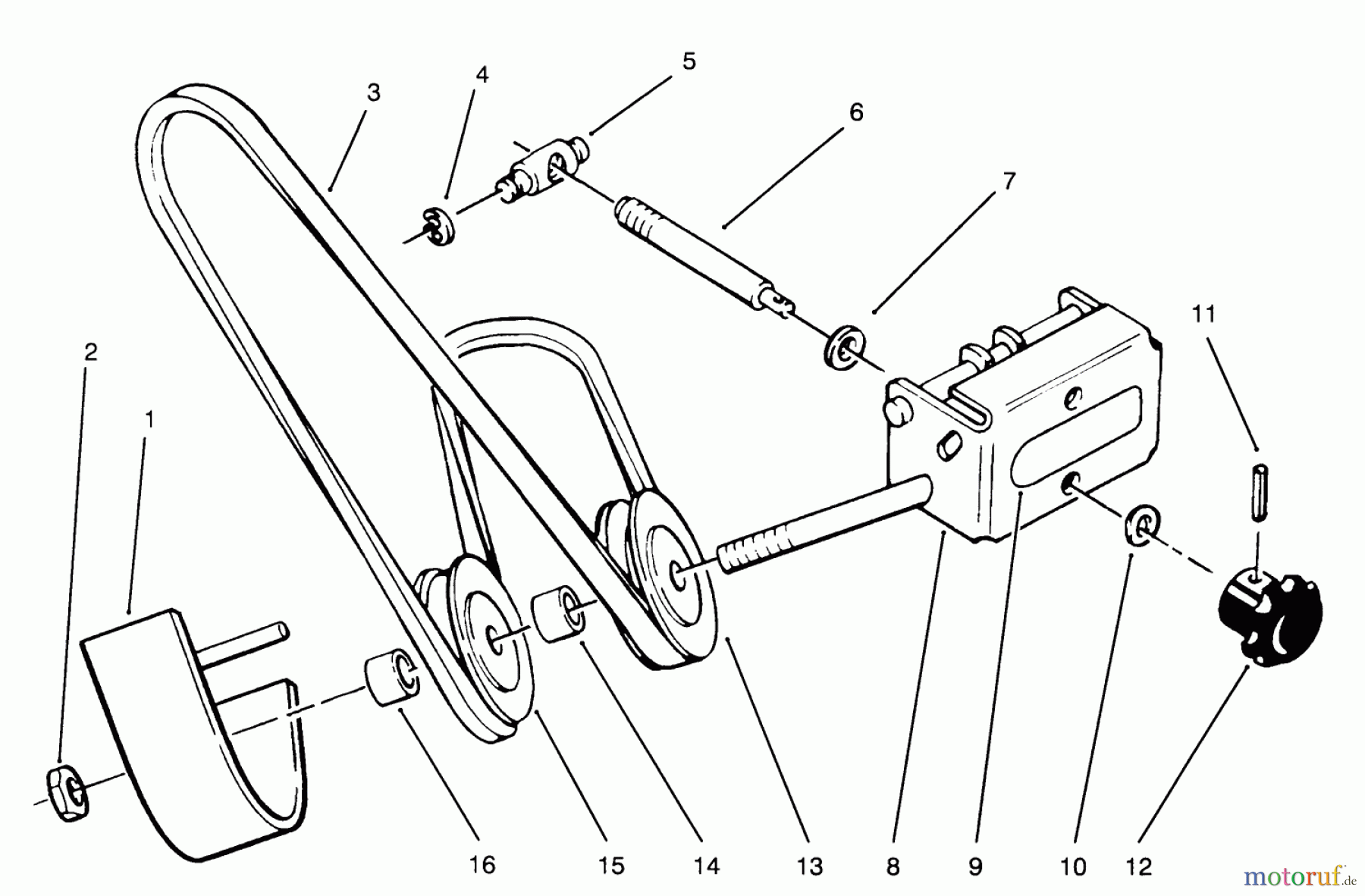 5
4
3
6
7
11
2
1
16
15
14
13
8
9
10
12
motoruf.de