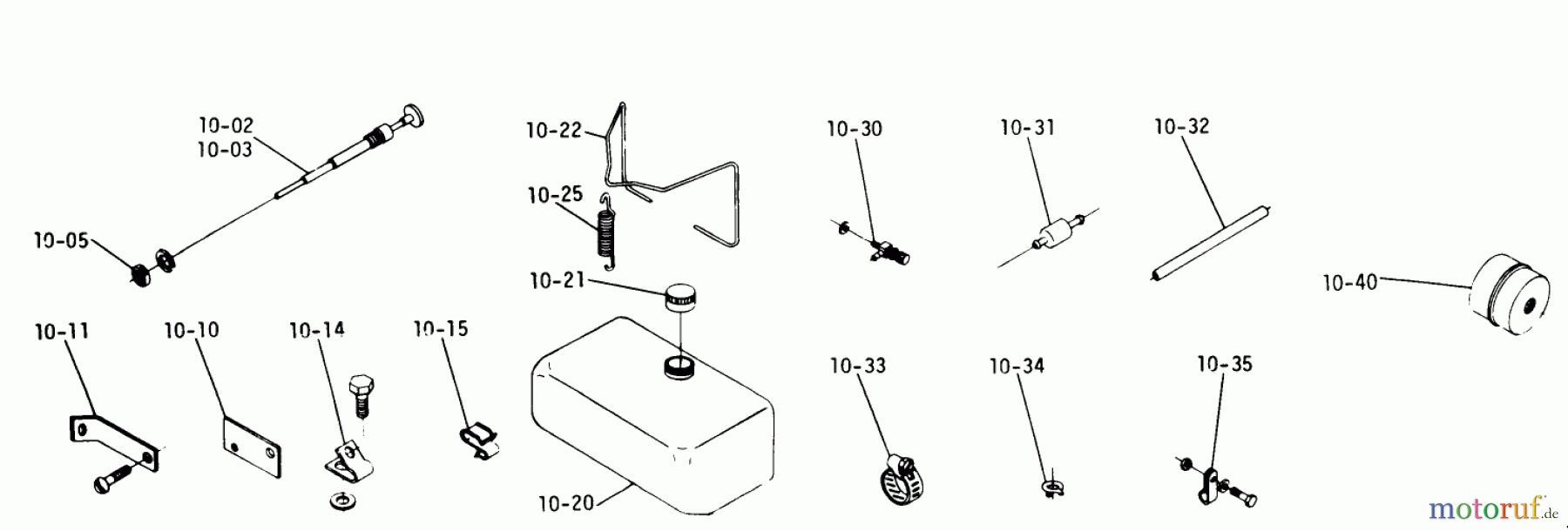 10-02
10-03
10-05
10-22
10-25
10-21
10-30
10-31
10-32
10-40
10-11
10-10
10-14
10-15
10-20
10-33
10-34
10-35
motoruf.de