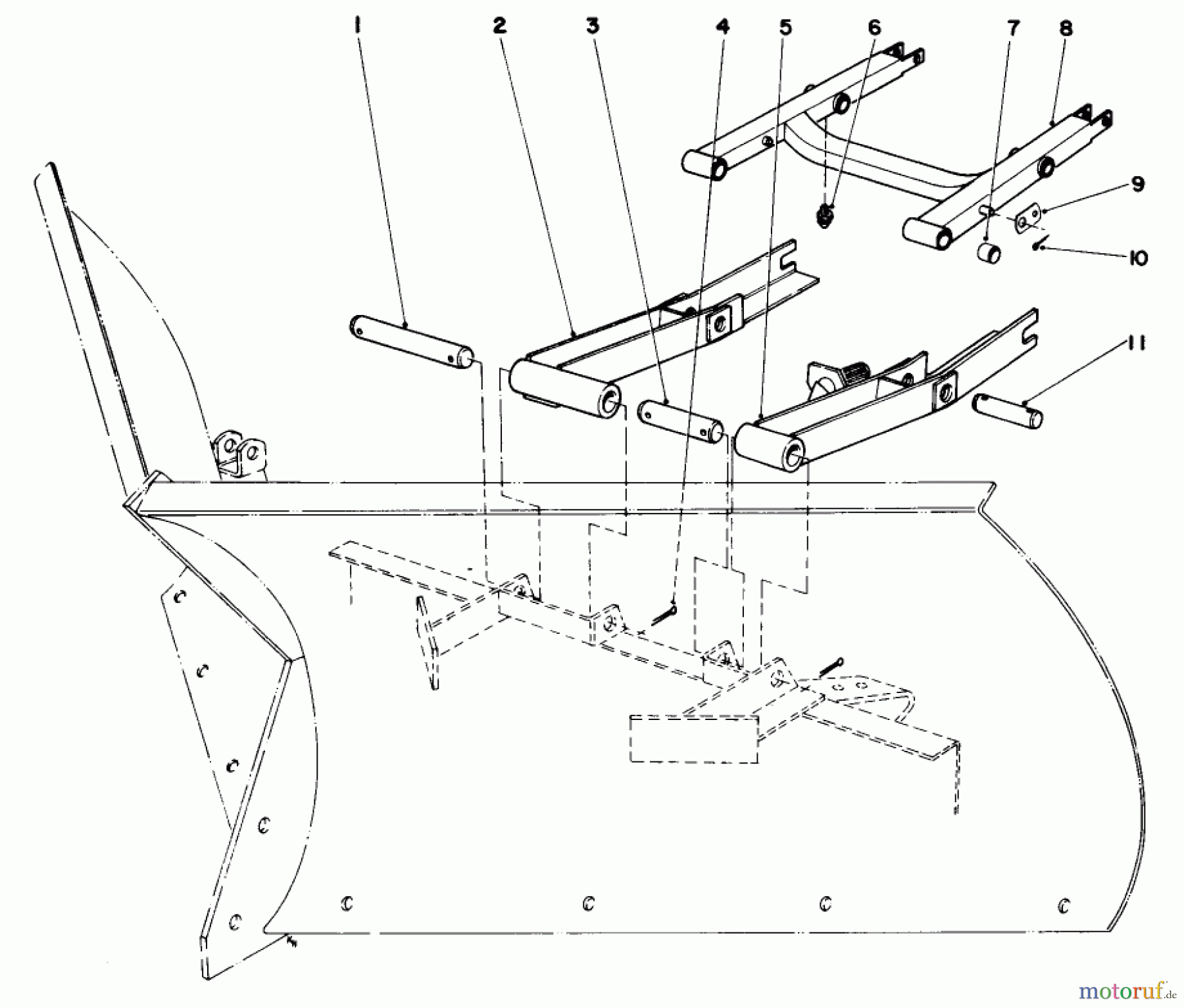 1
2
3
4
5
6
7
8
9
10
11

motoruf.de