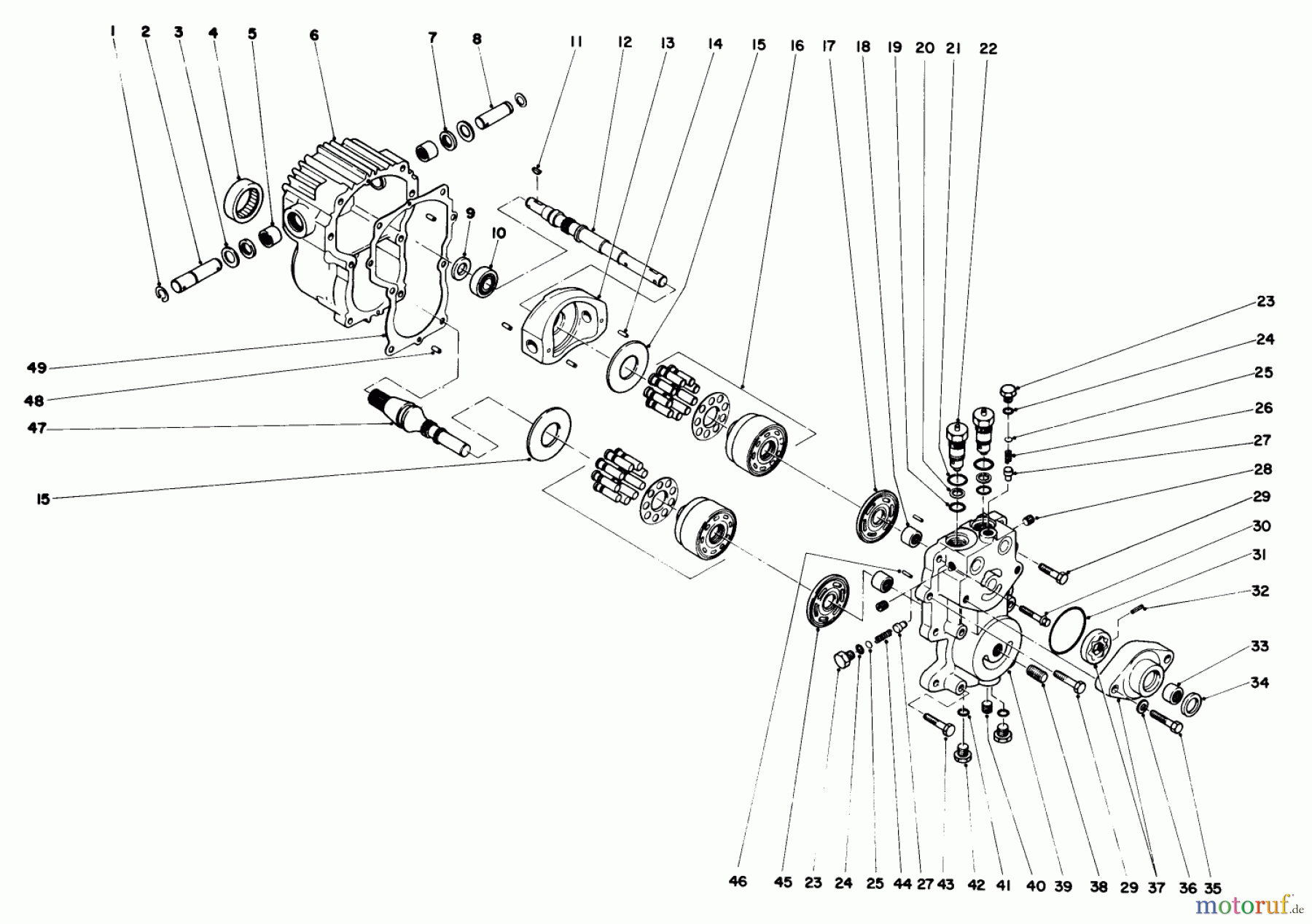 1 2 3 4 5 6 7 8 11 12 13 14 15 16 17 18 19 20 21 22

9
10

23
24
25
26
27
28
29
30
31
32
33
34

49
48
47
15

46 45 23 24 25 44 27 43 42 41 40 39 38 29 37 36 35

motoruf.de