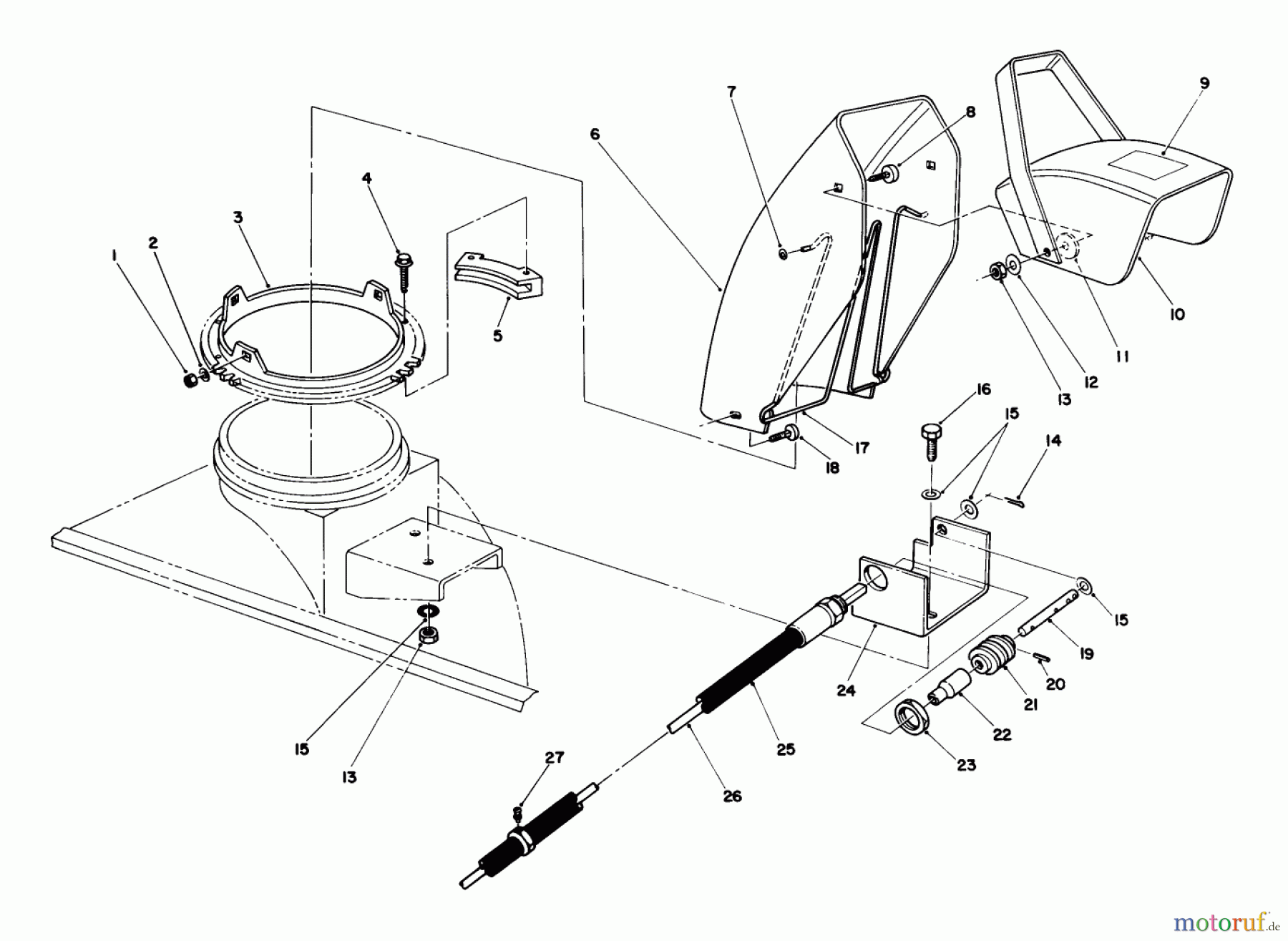 7
8
9
6
4
3
2
1
5
10
11
12
13
16
15
14
17
18
15
19
20
21
22
23
24
25
26
27
15
13
motoruf.de