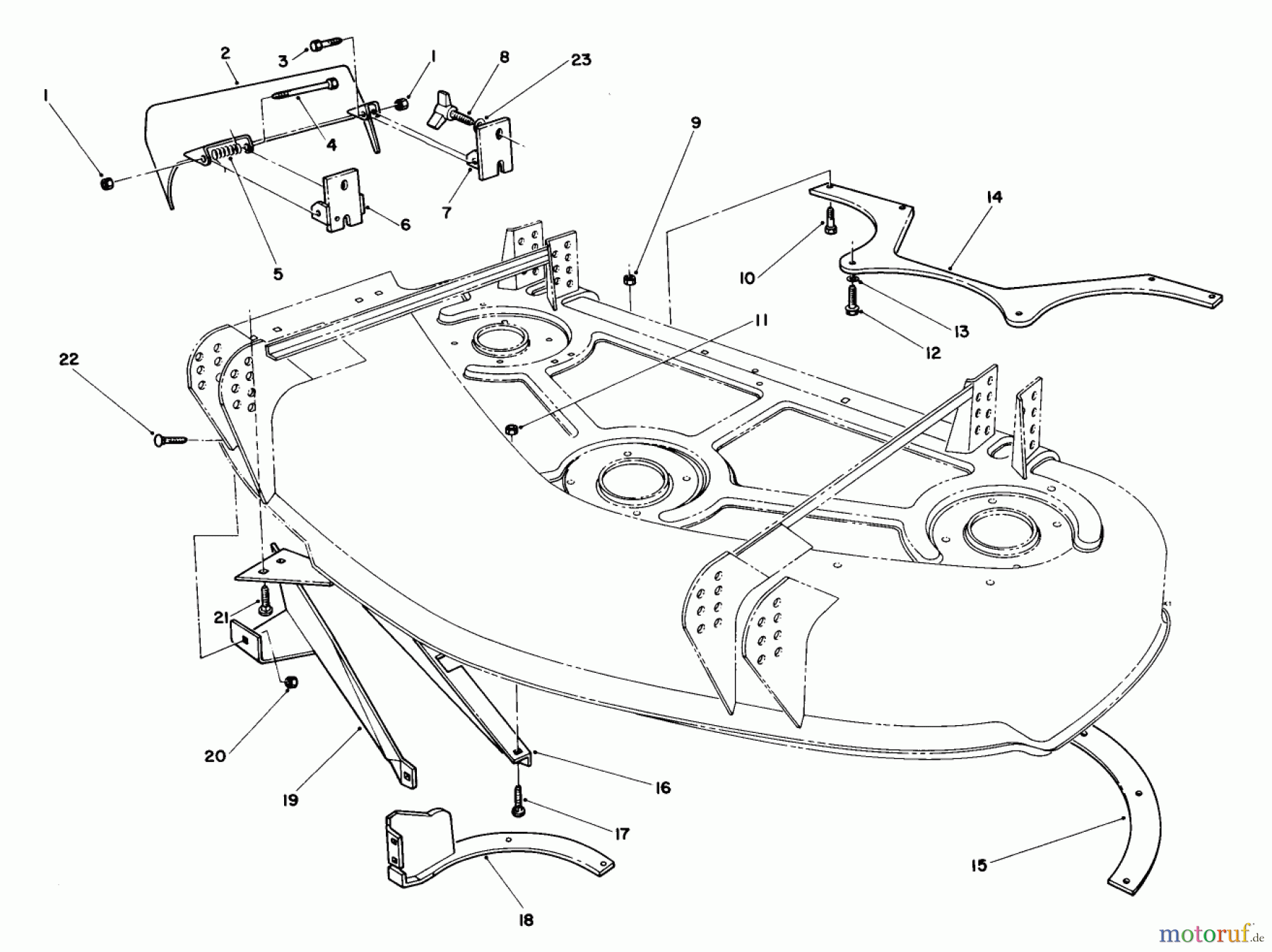 2
3
1
8
23
1
4
7
6
5
9
14
10
13
12
11
22
21
20
19
16
17
18
15
motoruf.de