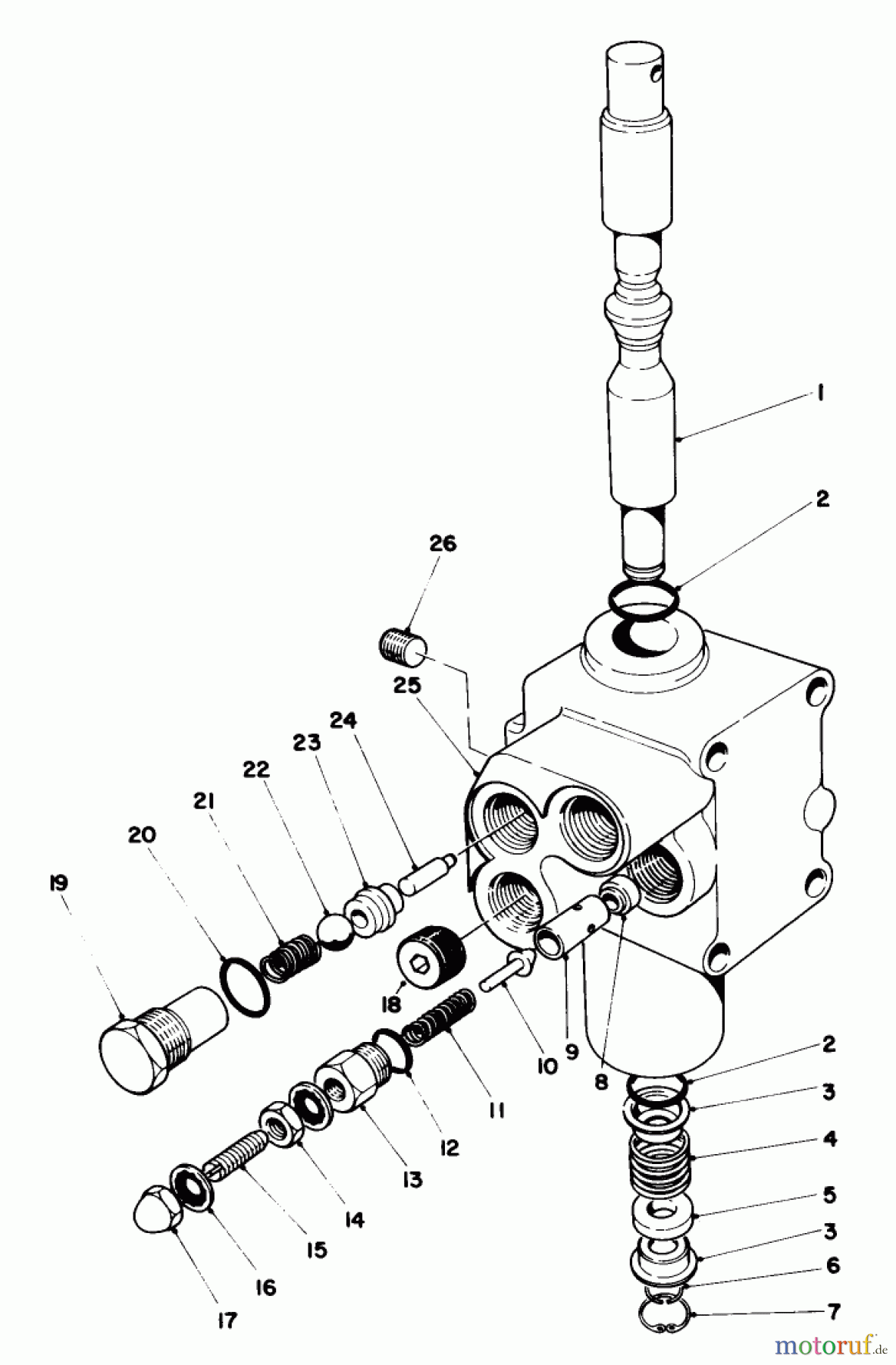 1
2
26
25
24
23
22
21
20
19
18
10
9
8
11
12
13
14
15
16
17
2
3
4
5
3
6
7
motoruf.de