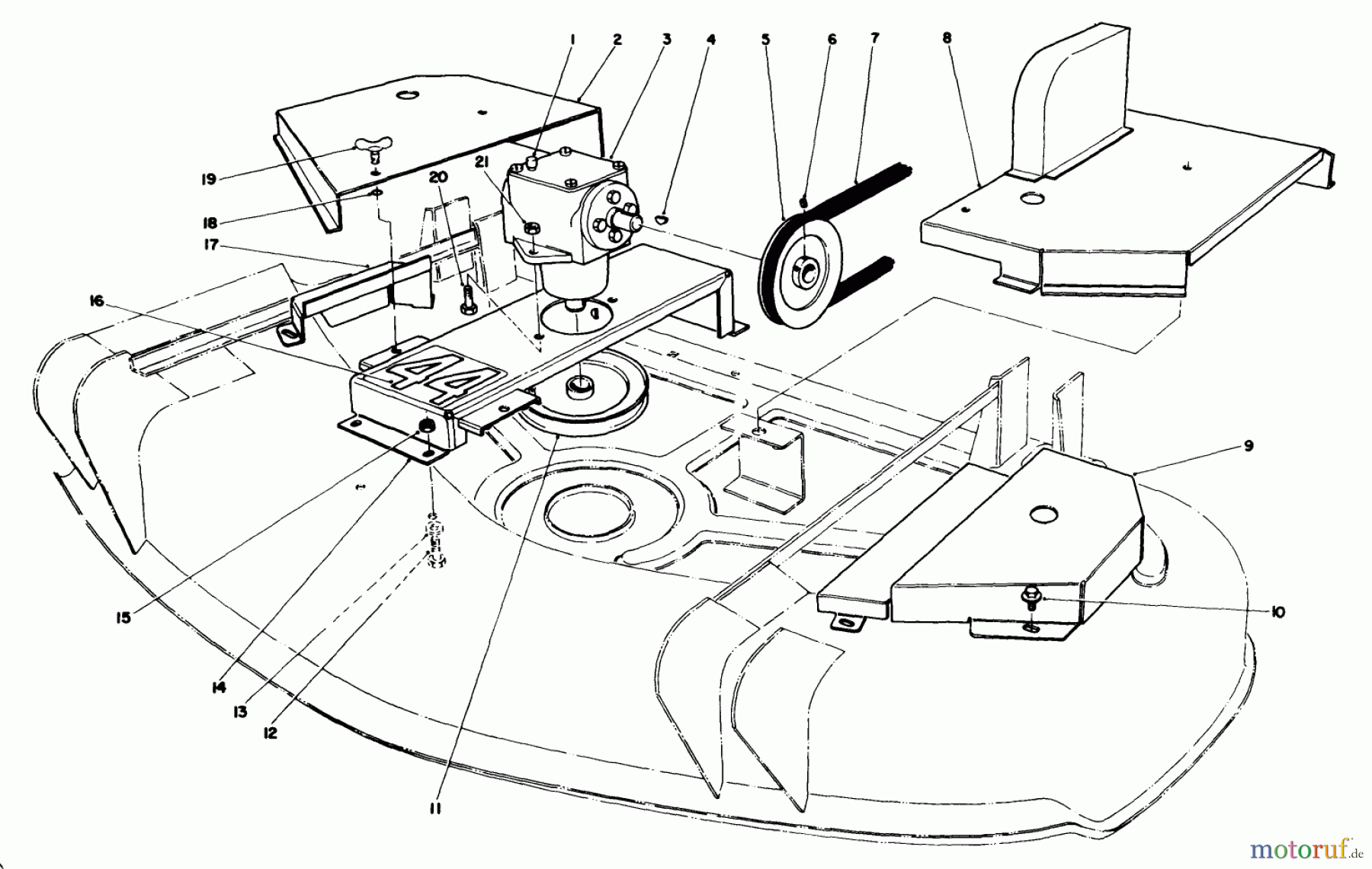 1 2 3 4 5 6 7 8

19

21

20

18

17

16

44

9

10

15

14

13

12

11

motoruf.de