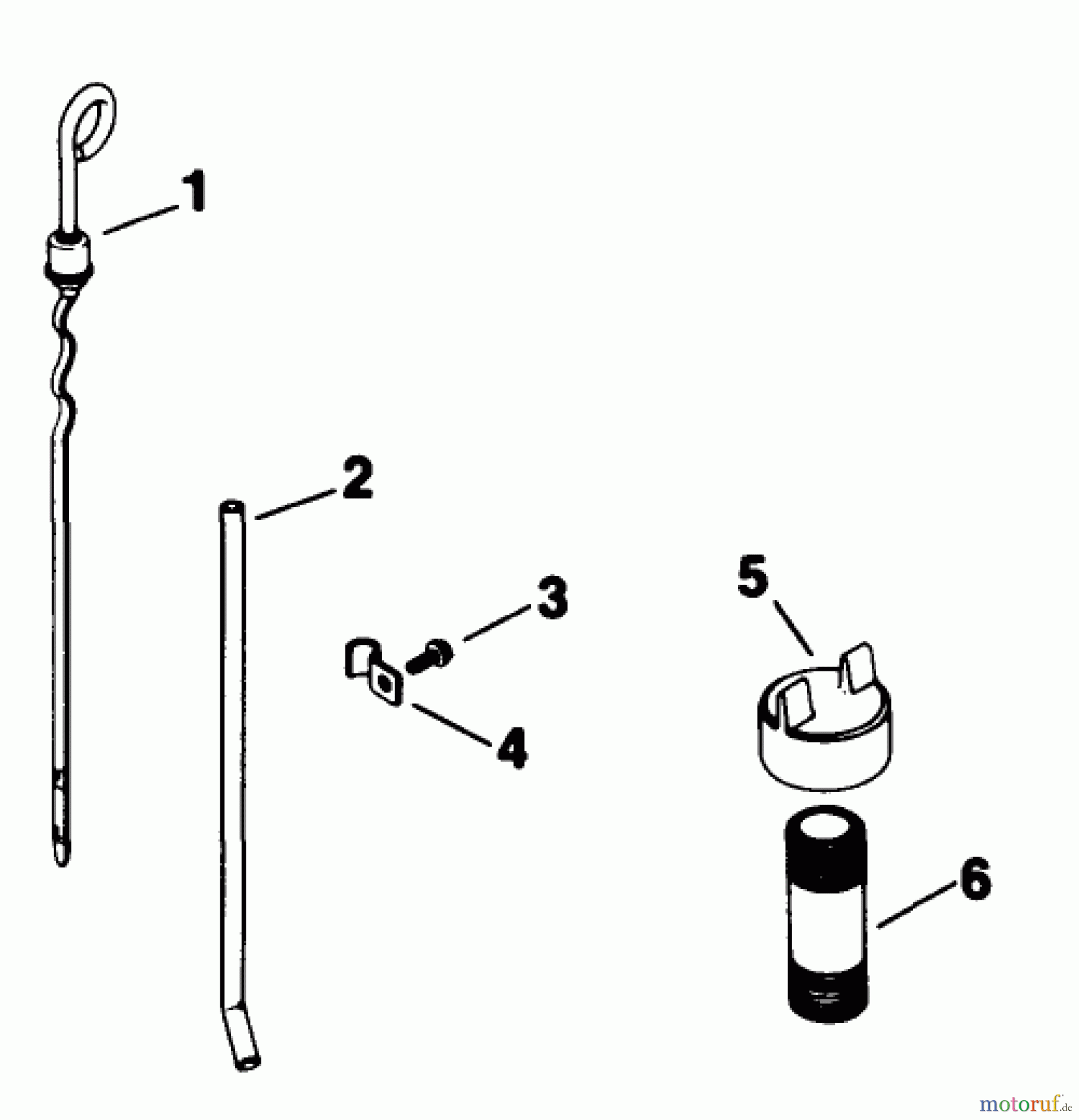 1

2

3

4

5

6

motoruf.de