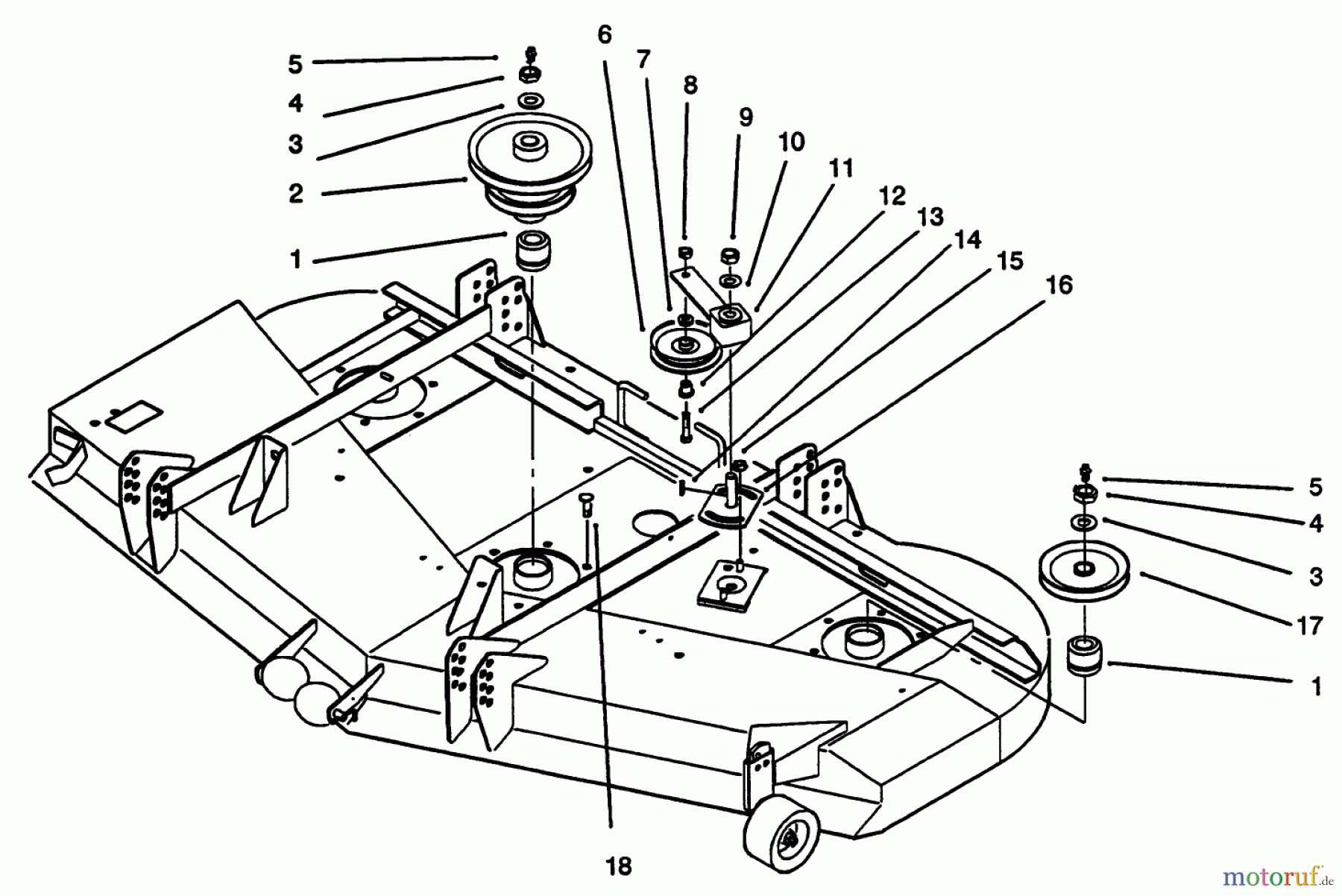 5
4
3
2
1
6
7
8
9
10
11
12
13
14
15
16
5
4
3
17
1
18
motoruf.de