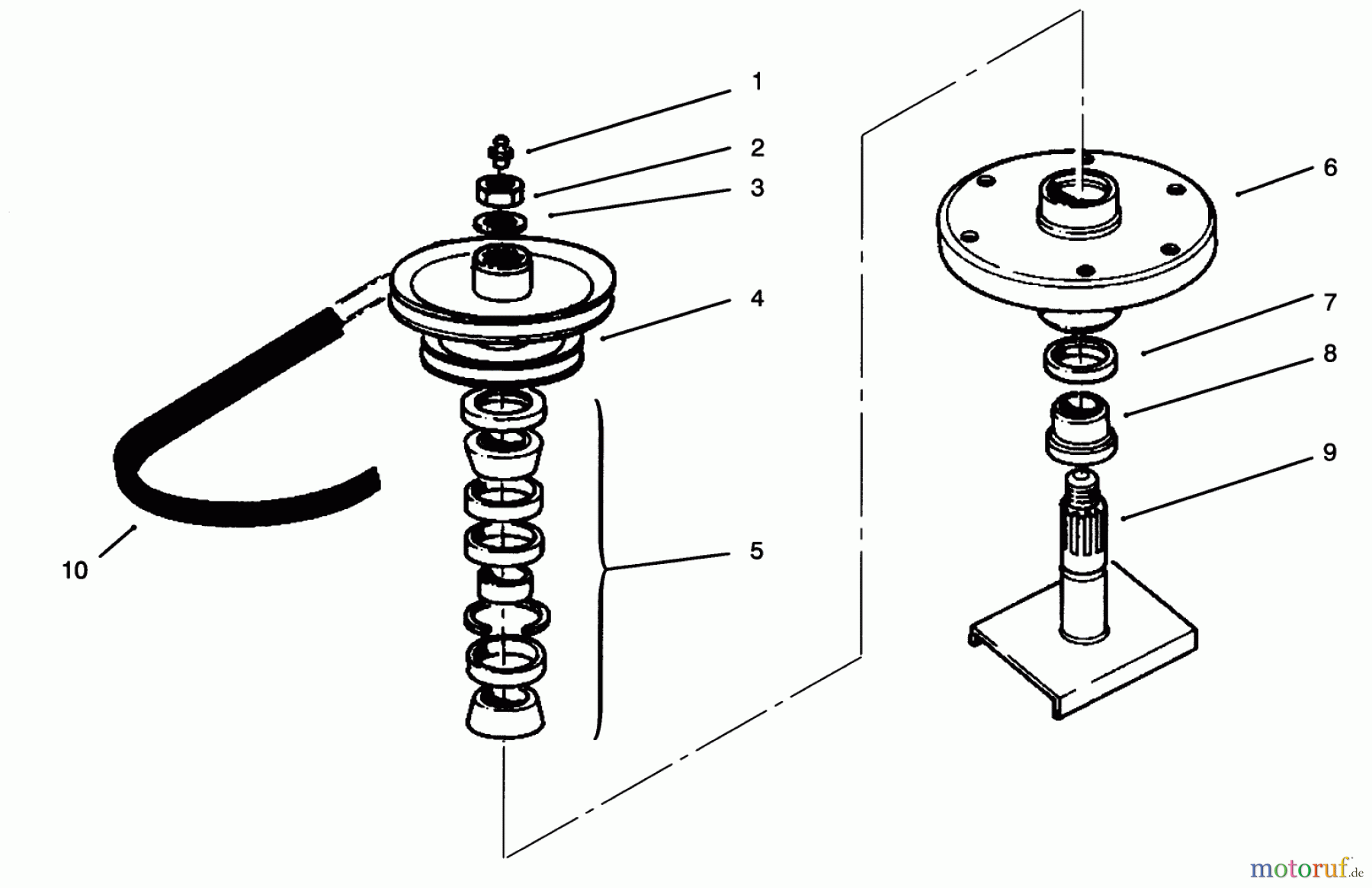 1
2
3
4
5
10
6
7
8
9
motoruf.de