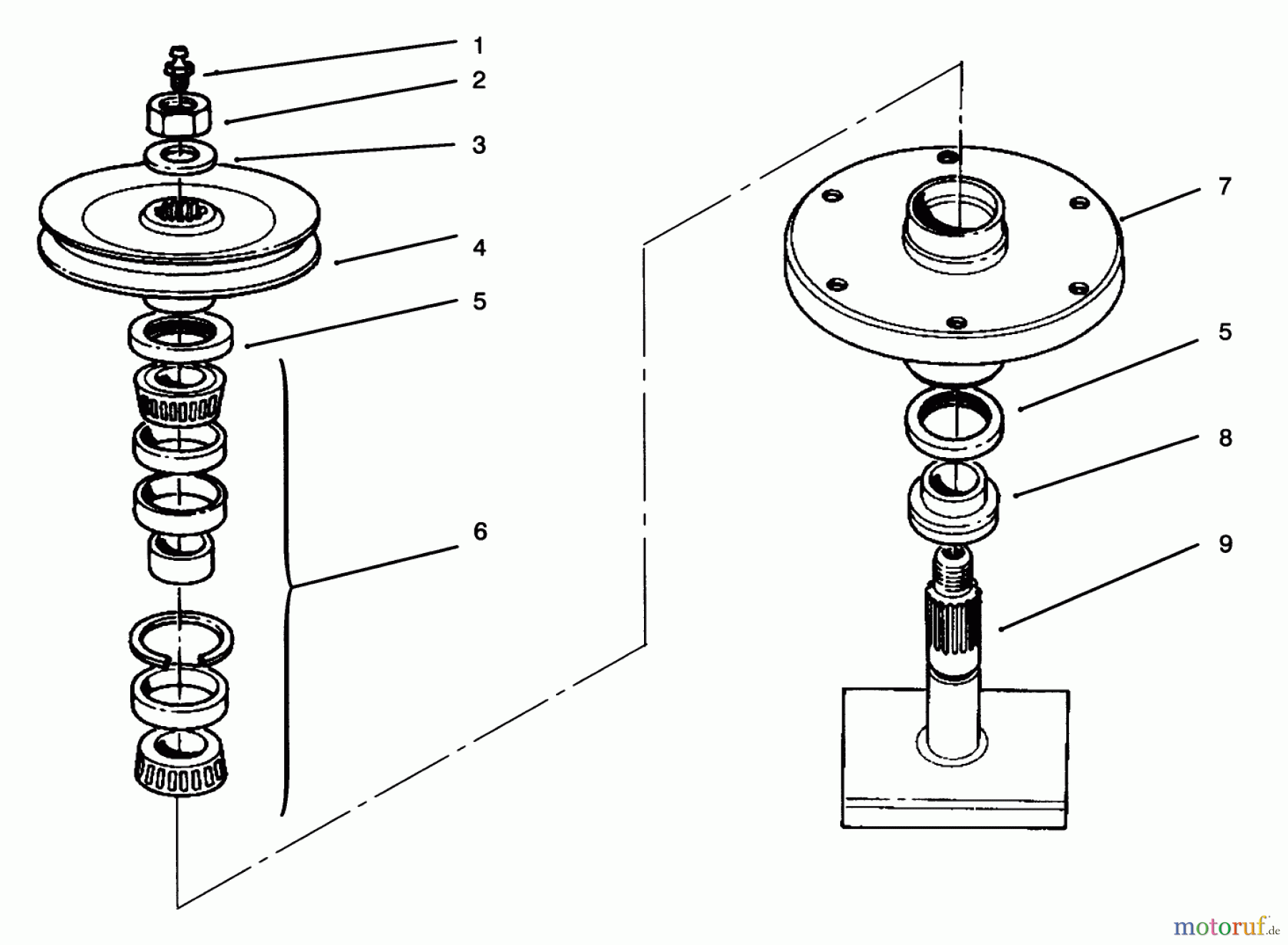 1
2
3
4
5
6
7
5
8
9
motoruf.de