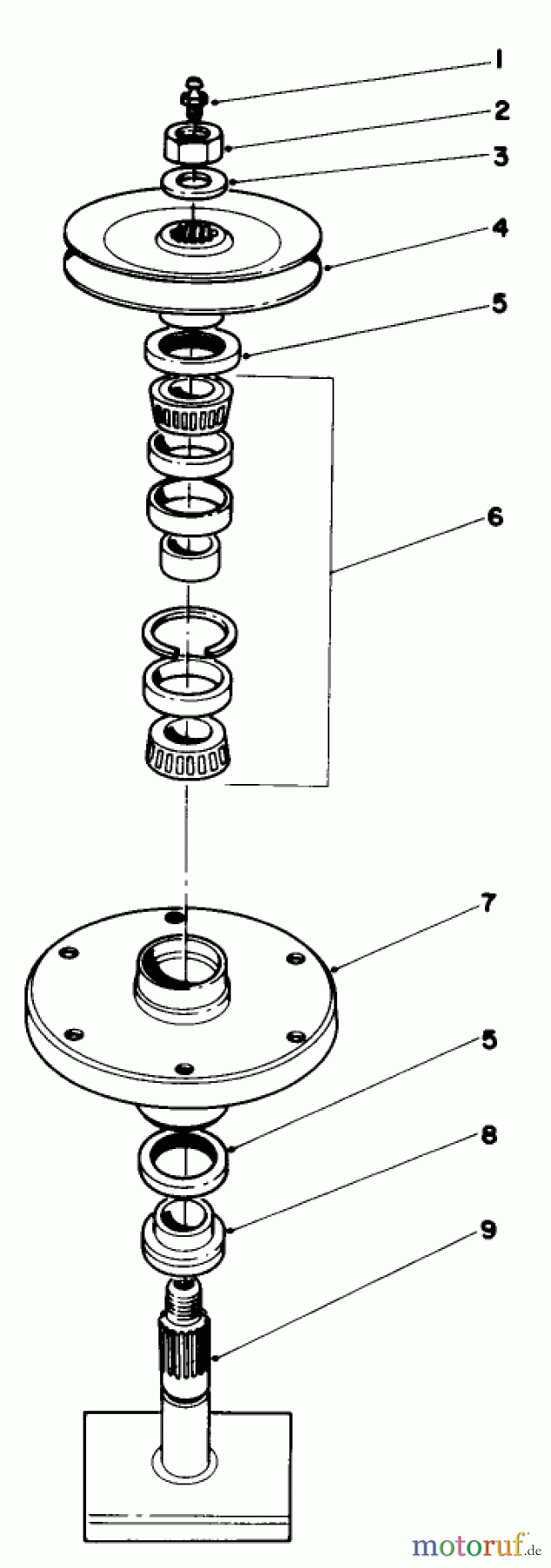 1
2
3
4
5
6
7
5
8
9
motoruf.de