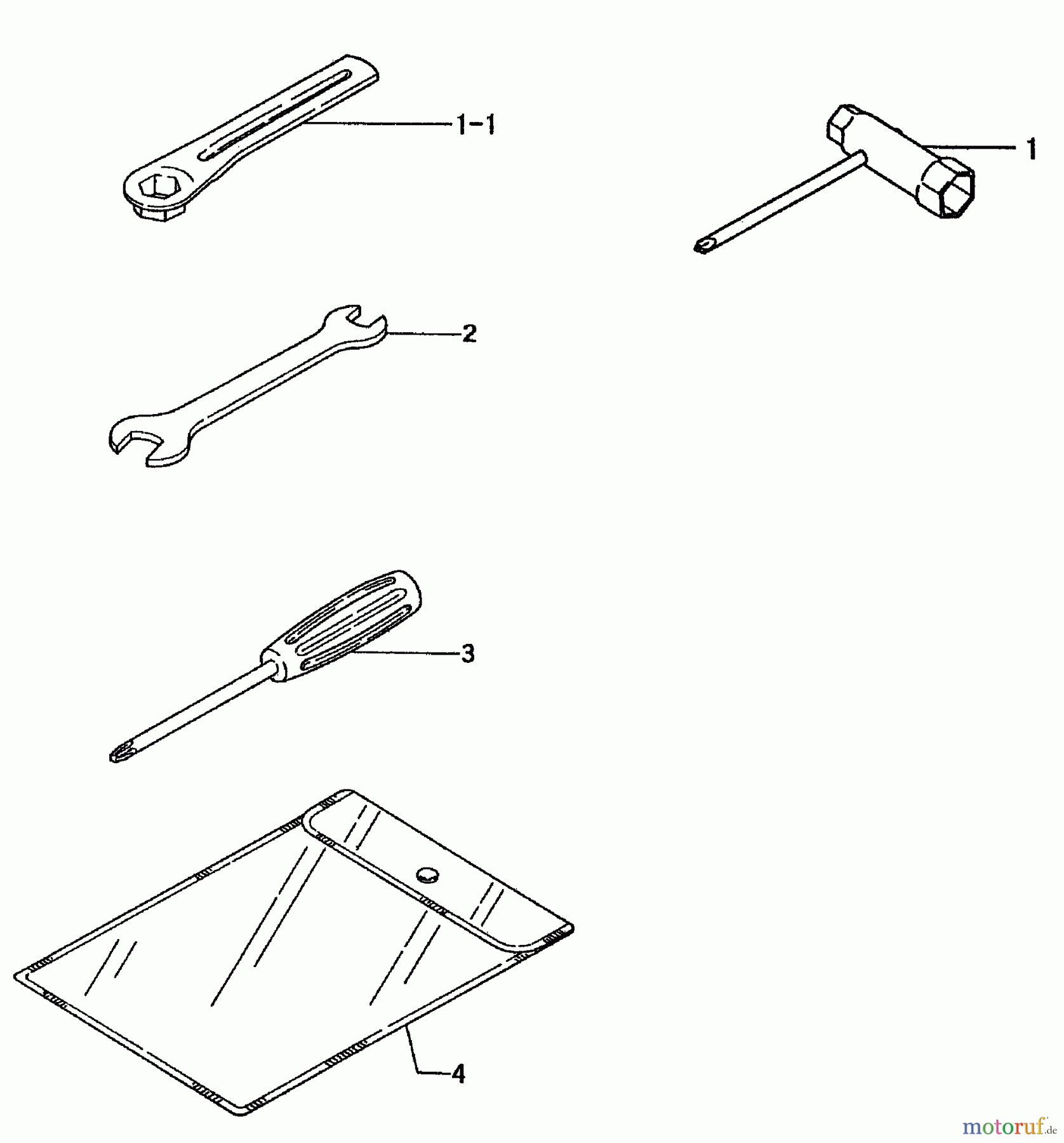 1-1

1

2

3

4

motoruf.de